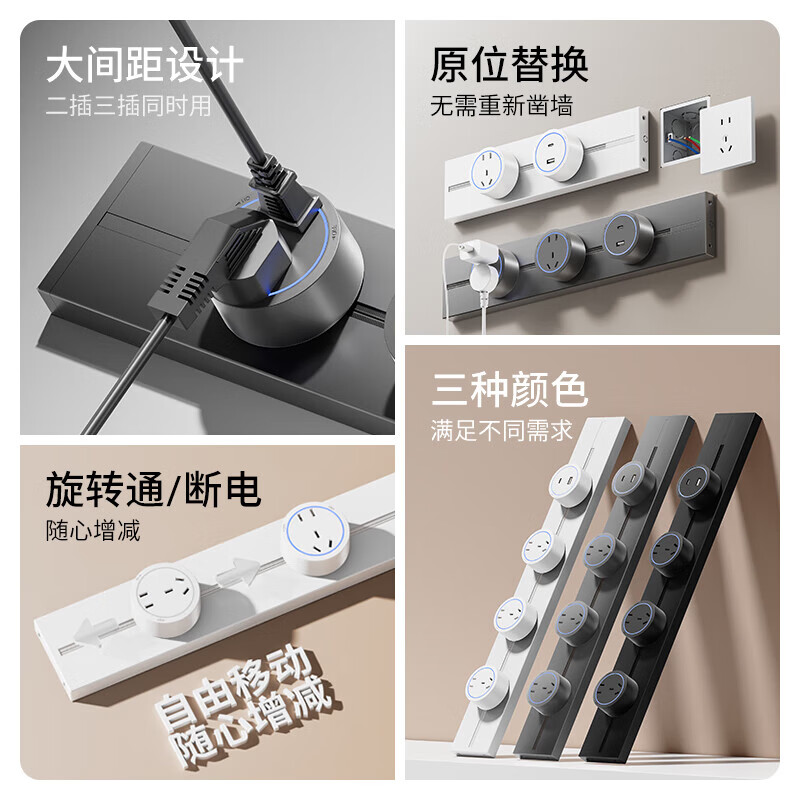 大间距设计
二插三插同时用

原位替换
无需重新凿墙

旋转通/断电
随心增减

自由移动
随心增减

三种颜色
满足不同需求