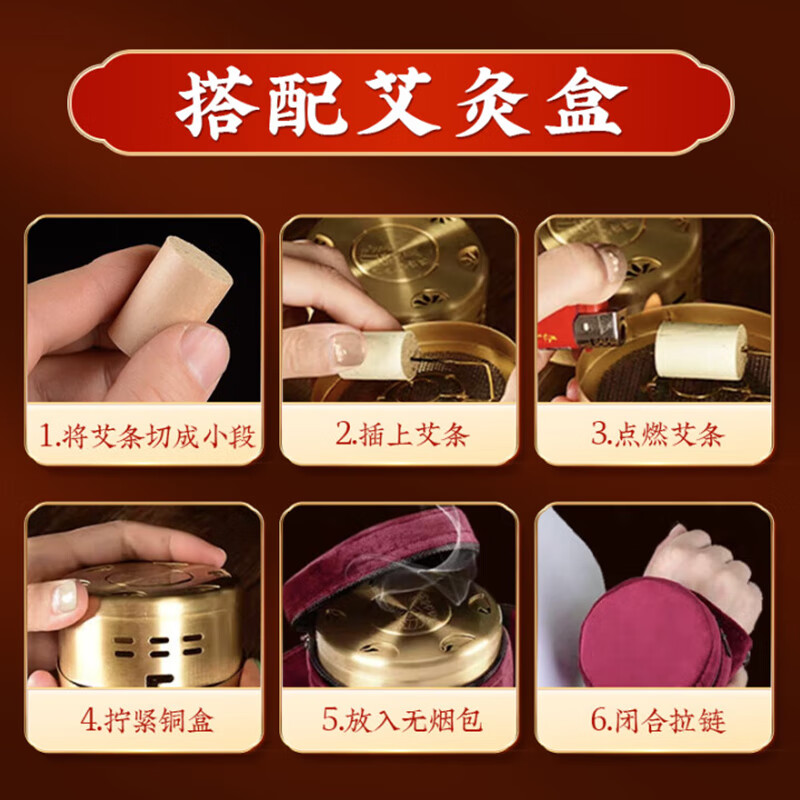 搭配艾灸盒

1.将艾条切成小段

2.插上艾条

3.点燃艾条

4.拧紧铜盒

5.放入无烟包

6.闭合拉链