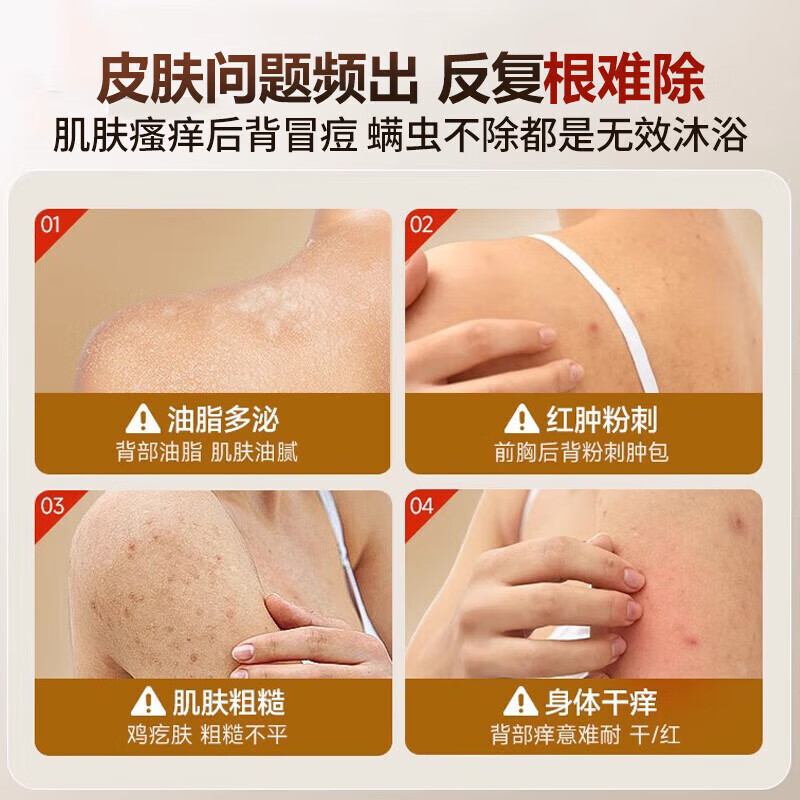 皮肤问题频出 反复根难除
肌肤瘙痒后背冒痘 螨虫不除都是无效沐浴

01
油脂多泌
背部油脂 肌肤油腻

02
红肿粉刺
前胸后背粉刺肿包

03
肌肤粗糙
鸡疙肤 粗糙不平

04
身体干痒
背部痒意难耐 干/红