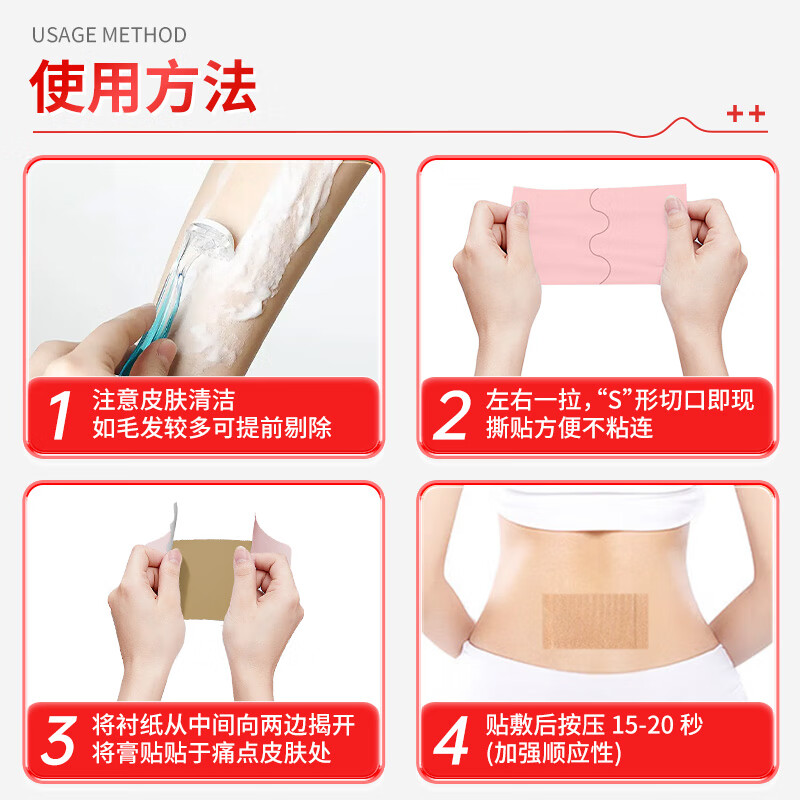 USAGE METHOD

使用方法

++

1 注意皮肤清洁
如毛发较多可提前剔除

2 左右一拉，“S”形切口即现
撕贴方便不粘连

3 将衬纸从中间向两边揭开
将膏贴贴于痛点皮肤处

4 贴敷后按压 15-20 秒
(加强顺应性)