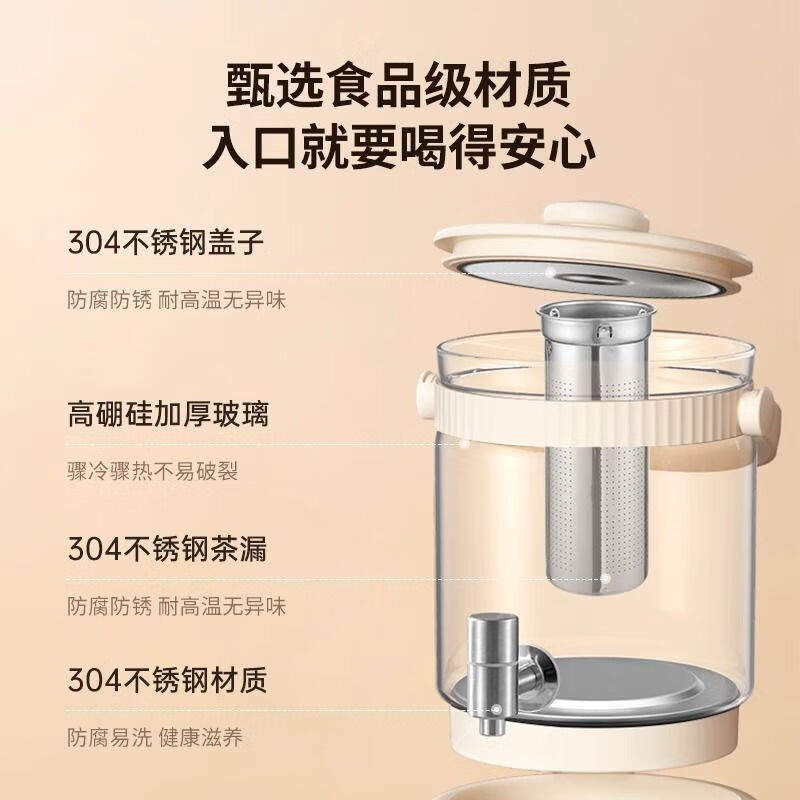 甄选食品级材质
入口就要喝得安心

304不锈钢盖子

防腐防锈 耐高温无异味

高硼硅加厚玻璃

骤冷骤热不易破裂

304不锈钢茶漏

防腐防锈 耐高温无异味

304不锈钢材质

防腐易洗 健康滋养