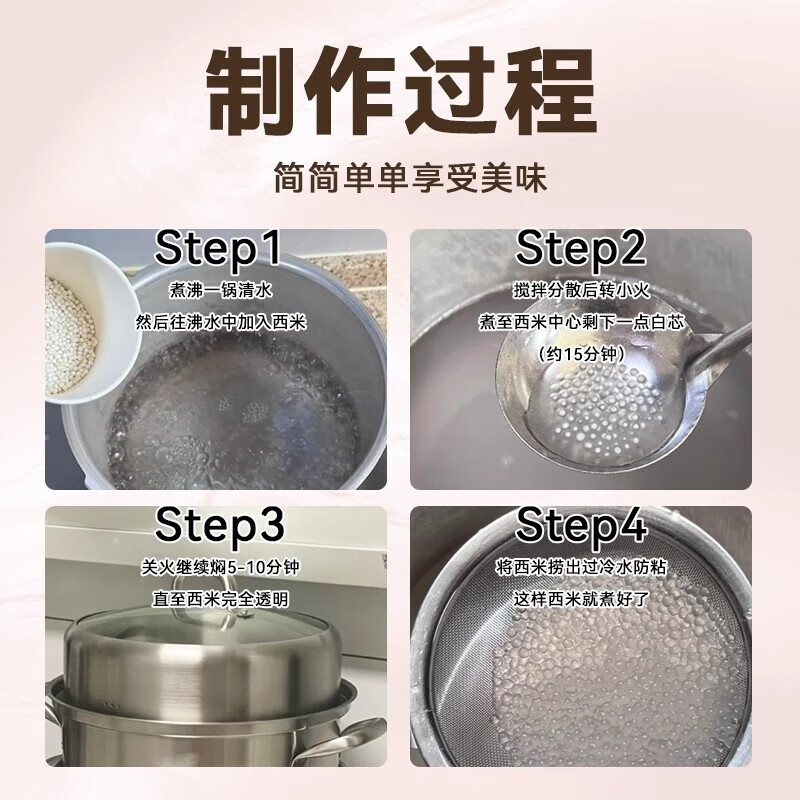 制作过程

简简单单享受美味

Step1
煮沸一锅清水
然后往沸水中加入西米

Step2
搅拌分散后转小火
煮至西米中心剩下一点白芯
（约15分钟）

Step3
关火继续焖5-10分钟
直至西米完全透明

Step4
将西米捞出过冷水防粘
这样西米就煮好了