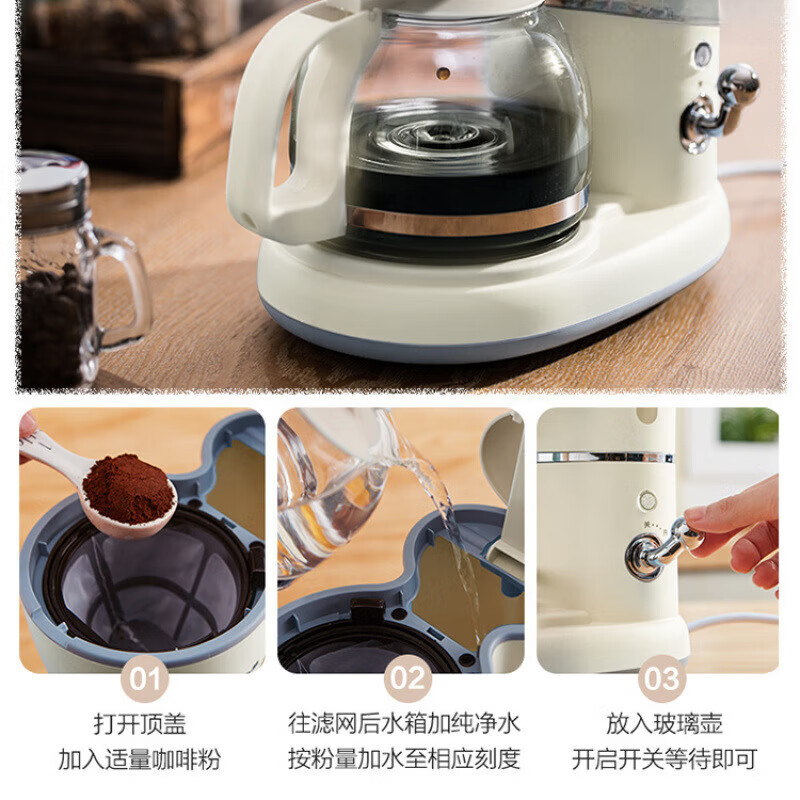 01
打开顶盖
加入适量咖啡粉

02
往滤网后水箱加纯净水
按粉量加水至相应刻度

03
放入玻璃壶
开启开关等待即可