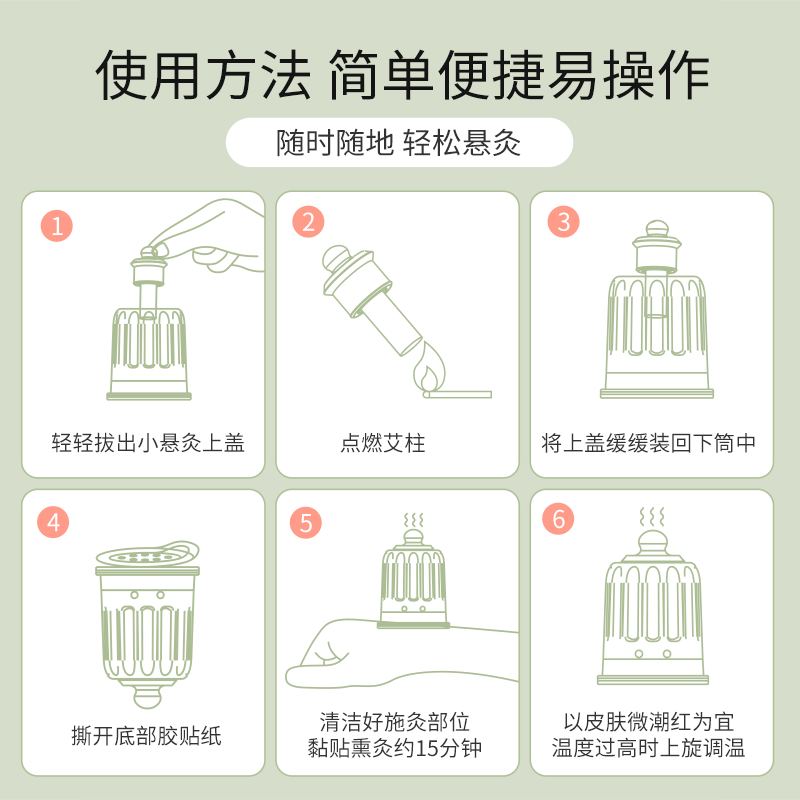 使用方法 简单便捷易操作

随时随地 轻松悬灸

1
轻轻拔出小悬灸上盖

2
点燃艾柱

3
将上盖缓缓装回下筒中

4
撕开底部胶贴纸

5
清洁好施灸部位
黏贴熏灸约15分钟

6
以皮肤微潮红为宜
温度过高时上旋调温