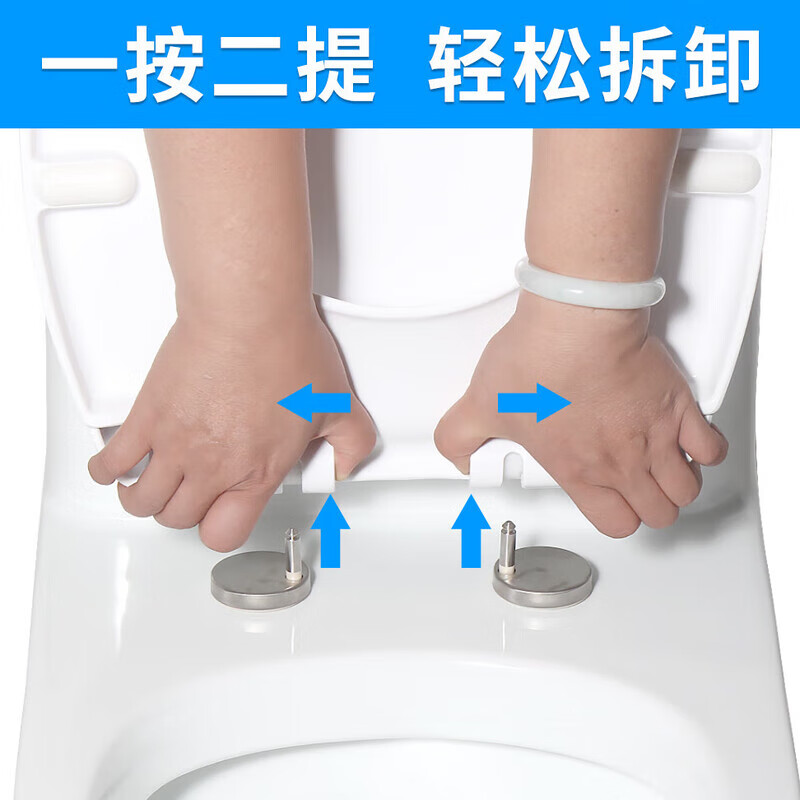 一按二提 轻松拆卸