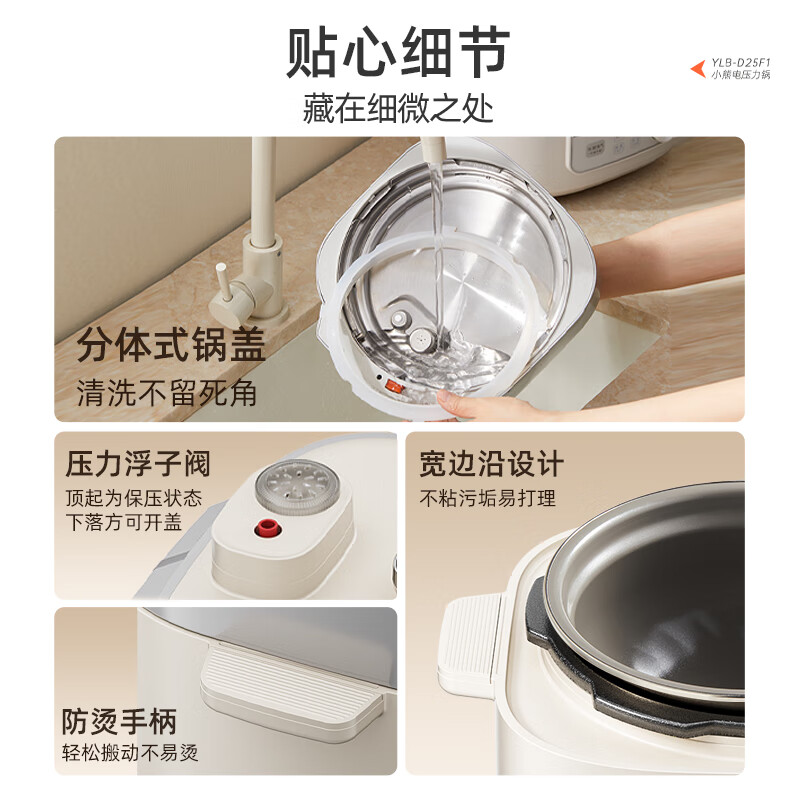 贴心细节
藏在细微之处

YLB-D25F1
小熊电压力锅

分体式锅盖
清洗不留死角

压力浮子阀
顶起为保压状态
下落方可开盖

宽边沿设计
不粘污垢易打理

防烫手柄
轻松搬动不易烫