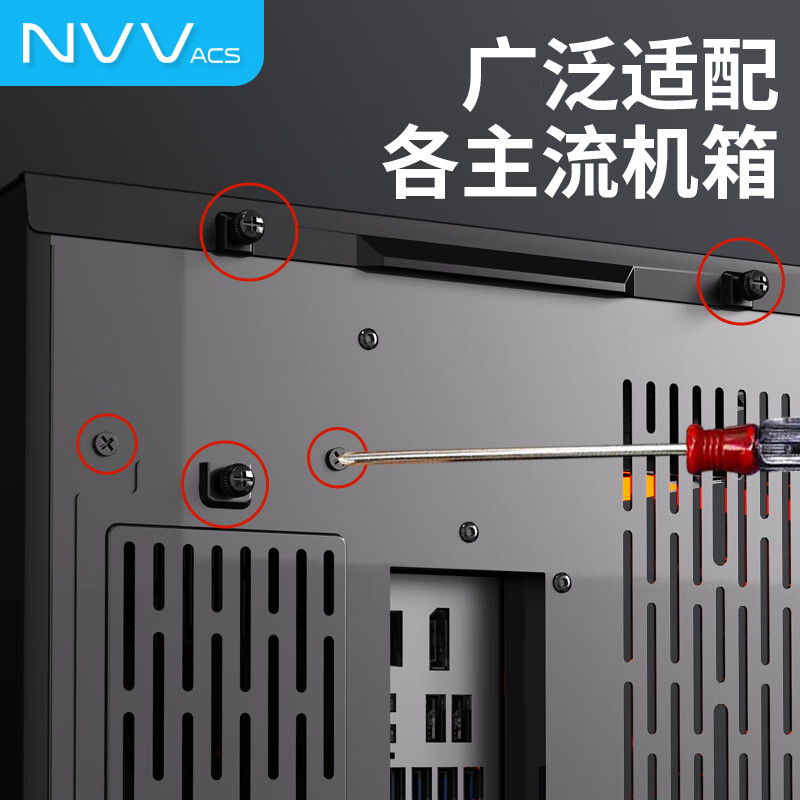 NVV ACS

广泛适配
各主流机箱