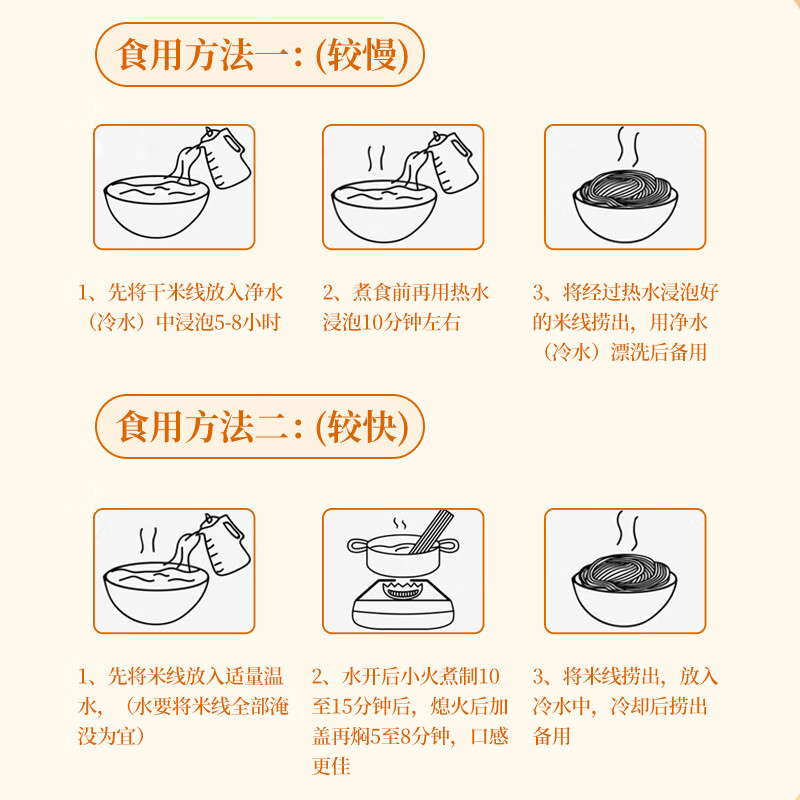 食用方法一：(较慢)

1、先将干米线放入净水（冷水）中浸泡5-8小时

2、煮食前再用热水浸泡10分钟左右

3、将经过热水浸泡好的米线捞出，用净水（冷水）漂洗后备用

食用方法二：(较快)

1、先将米线放入适量温水，（水要将米线全部淹没为宜）

2、水开后小火煮制10至15分钟后，熄火后加盖再焖5至8分钟，口感更佳

3、将米线捞出，放入冷水中，冷却后捞出备用