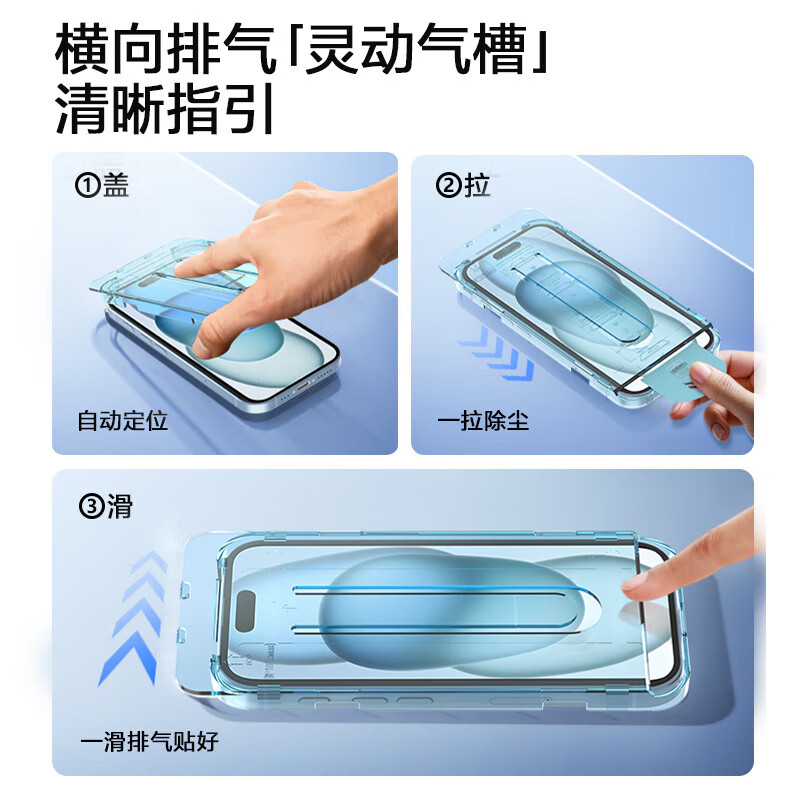 横向排气「灵动气槽」
清晰指引

①盖
自动定位

②拉
一拉除尘

③滑
一滑排气贴好