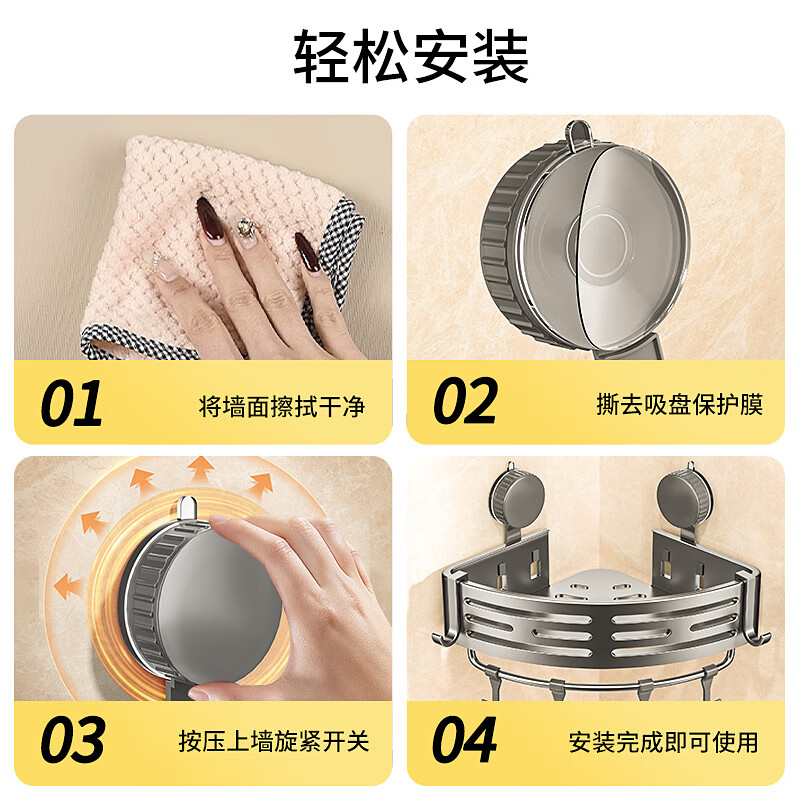 轻松安装

01 将墙面擦拭干净

02 撕去吸盘保护膜

03 按压上墙旋紧开关

04 安装完成即可使用