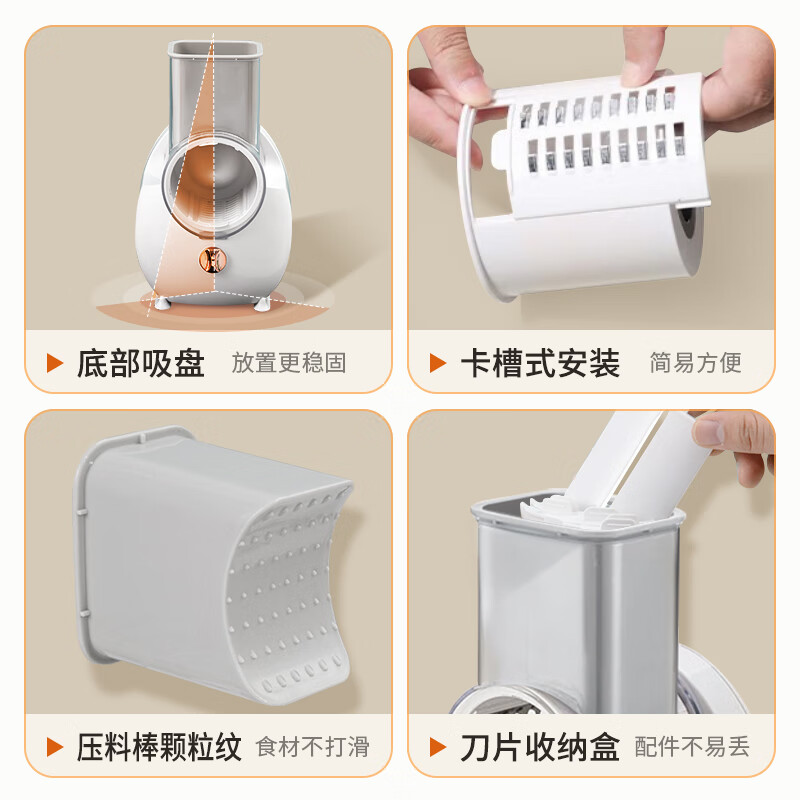 底部吸盘 放置更稳固

卡槽式安装 简易方便

压料棒颗粒纹 食材不打滑

刀片收纳盒 配件不易丢