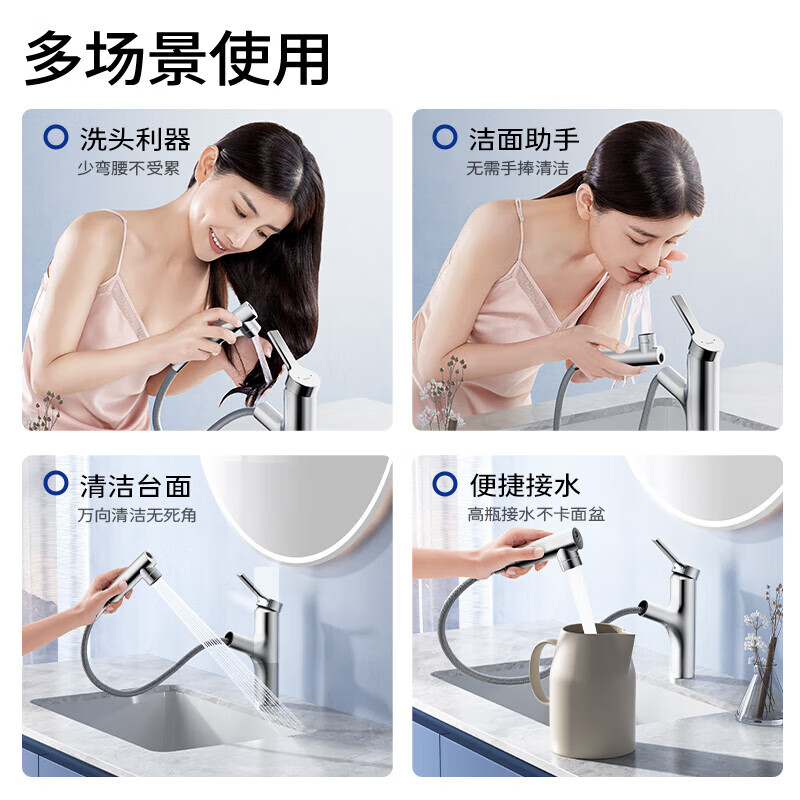 多场景使用

洗头利器
少弯腰不受累

洁面助手
无需手捧清洁

清洁台面
万向清洁无死角

便捷接水
高瓶接水不卡面盆