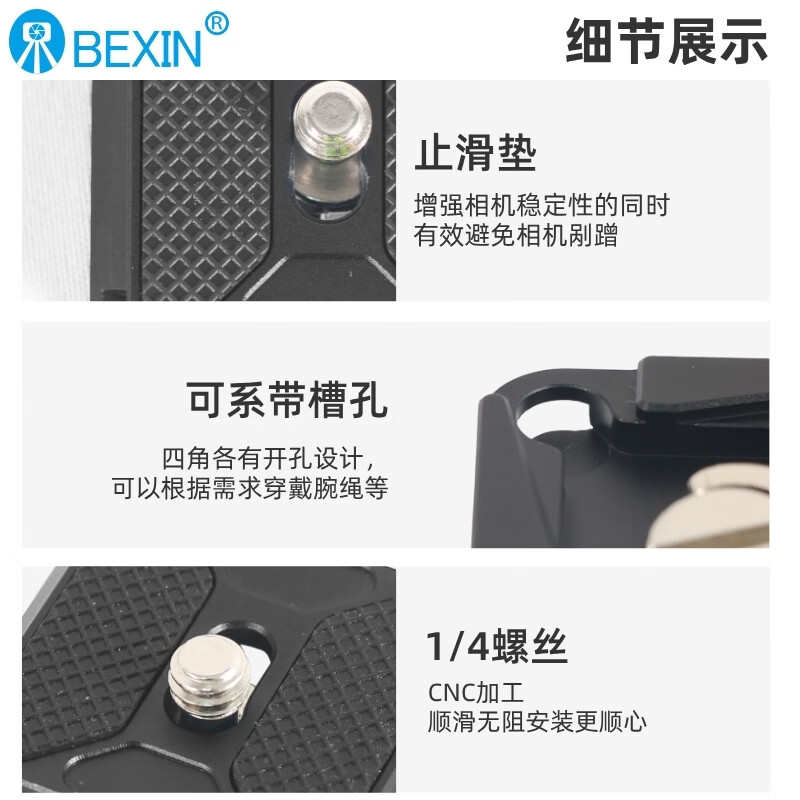 BEXIN®

细节展示

止滑垫

增强相机稳定性的同时
有效避免相机剐蹭

可系带槽孔

四角各有开孔设计，
可以根据需求穿戴腕绳等

1/4螺丝

CNC加工
顺滑无阻安装更顺心