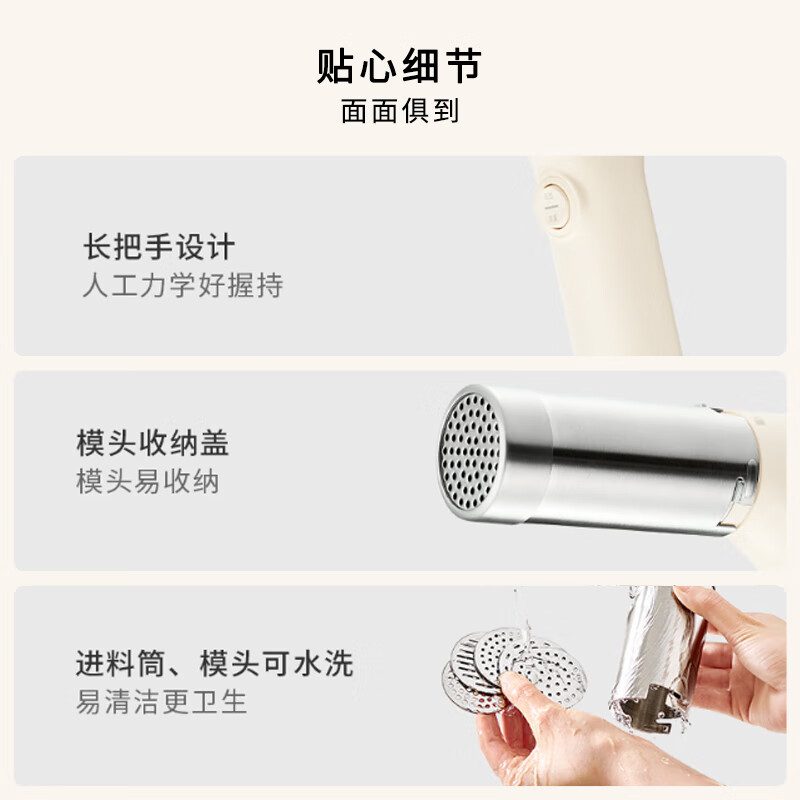 贴心细节
面面俱到

长把手设计
人工力学好握持

模头收纳盖
模头易收纳

进料筒、模头可水洗
易清洁更卫生