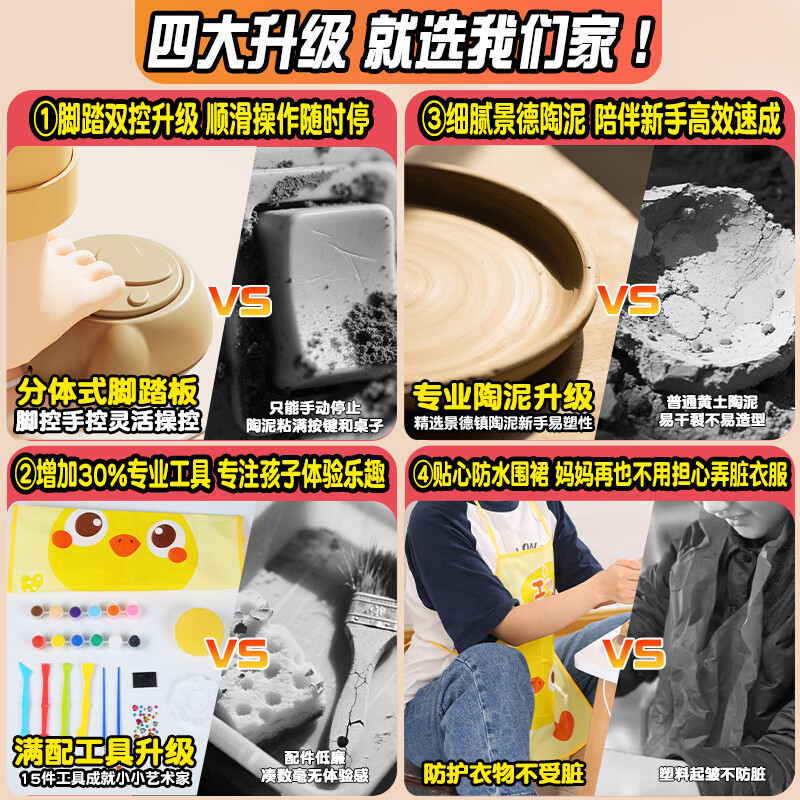 四大升级 就选我们家！

①脚踏双控升级 顺滑操作随时停

VS

分体式脚踏板
脚控手控灵活操控

只能手动停止
陶泥粘满按键和桌子

③细腻景德陶泥 陪伴新手高效速成

VS

专业陶泥升级
精选景德镇陶泥新手易塑性

普通黄土陶泥
易干裂不易造型

②增加30%专业工具 专注孩子体验乐趣

VS

满配工具升级
15件工具成就小小艺术家

配件低廉
凑数毫无体验感

④贴心防水围裙 妈妈再也不用担心弄脏衣服

VS

防护衣物不受脏

塑料起皱不防脏