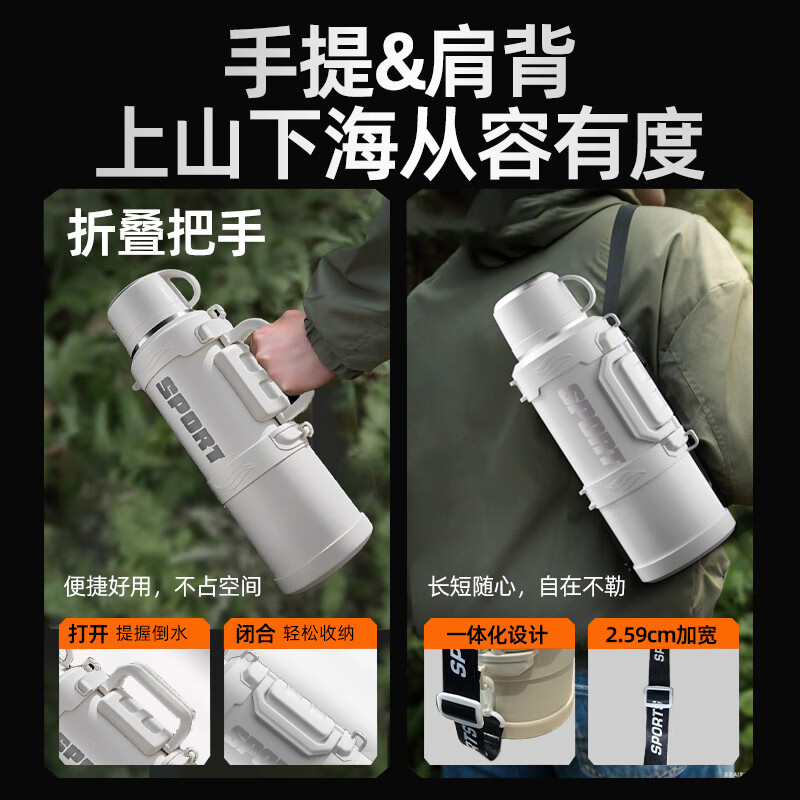 手提&肩背
上山下海从容有度

折叠把手

SPORT

便捷好用，不占空间

打开 提握倒水

闭合 轻松收纳

SPORT

长短随心，自在不勒

一体化设计

2.59cm加宽

SPORTS

SPORTS