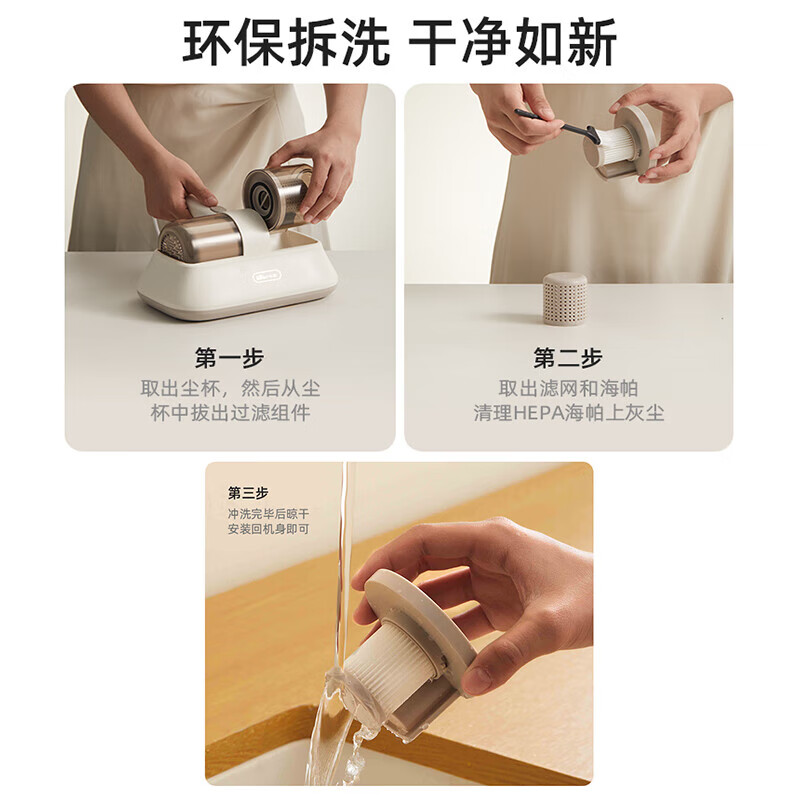 环保拆洗 干净如新

第一步
取出尘杯，然后从尘杯中拔出过滤组件

第二步
取出滤网和海帕
清理HEPA海帕上灰尘

第三步
冲洗完毕后晾干
安装回机身即可