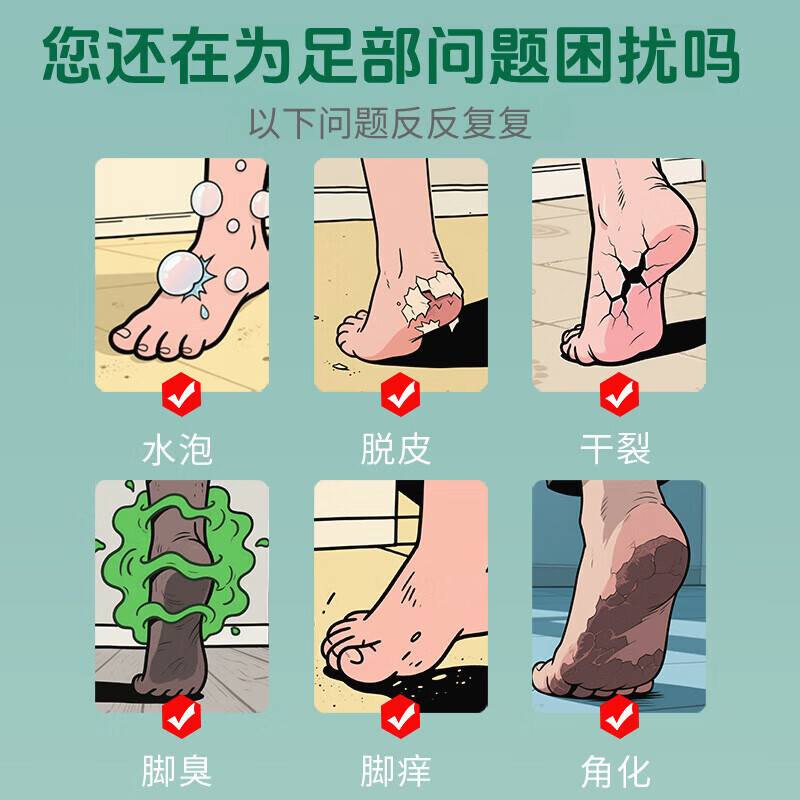 您还在为足部问题困扰吗

以下问题反反复复

水泡

脱皮

干裂

脚臭

脚痒

角化