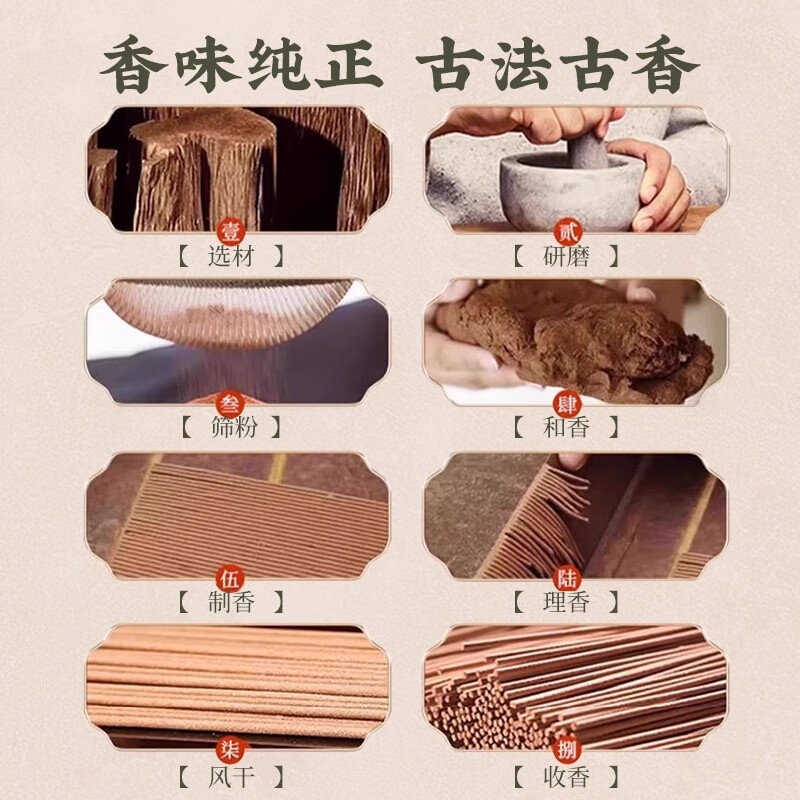 香味纯正 古法古香

壹
【 选材 】

贰
【 研磨 】

叁
【 筛粉 】

肆
【 和香 】

伍
【 制香 】

陆
【 理香 】

柒
【 风干 】

捌
【 收香 】