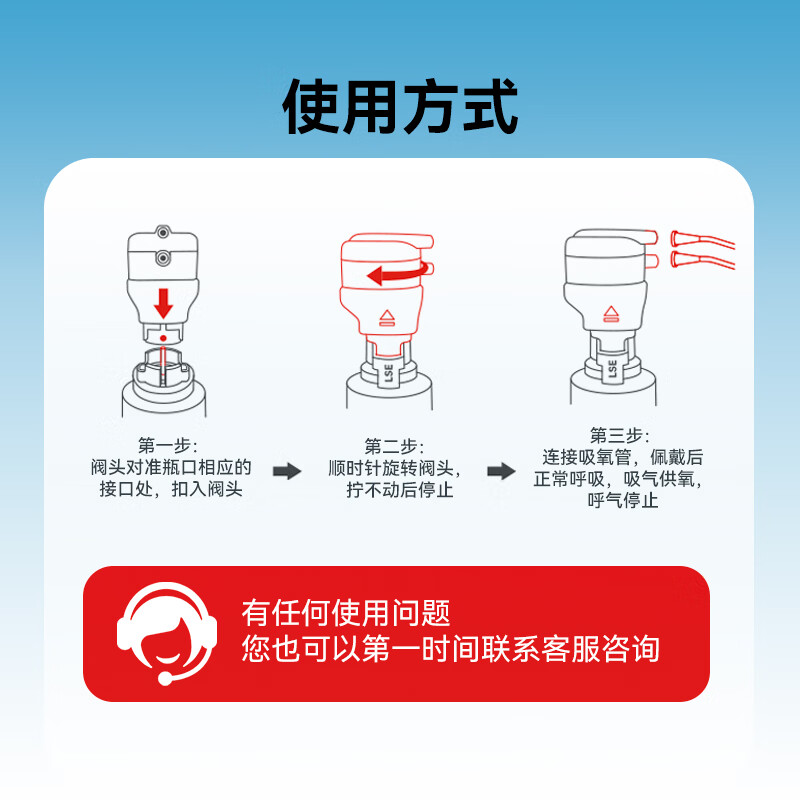 使用方式

LSE

LSE

第一步:
阀头对准瓶口相应的接口处，扣入阀头

第二步:
顺时针旋转阀头，拧不动后停止

第三步:
连接吸氧管，佩戴后正常呼吸，吸气供氧，呼气停止

有任何使用问题
您也可以第一时间联系客服咨询