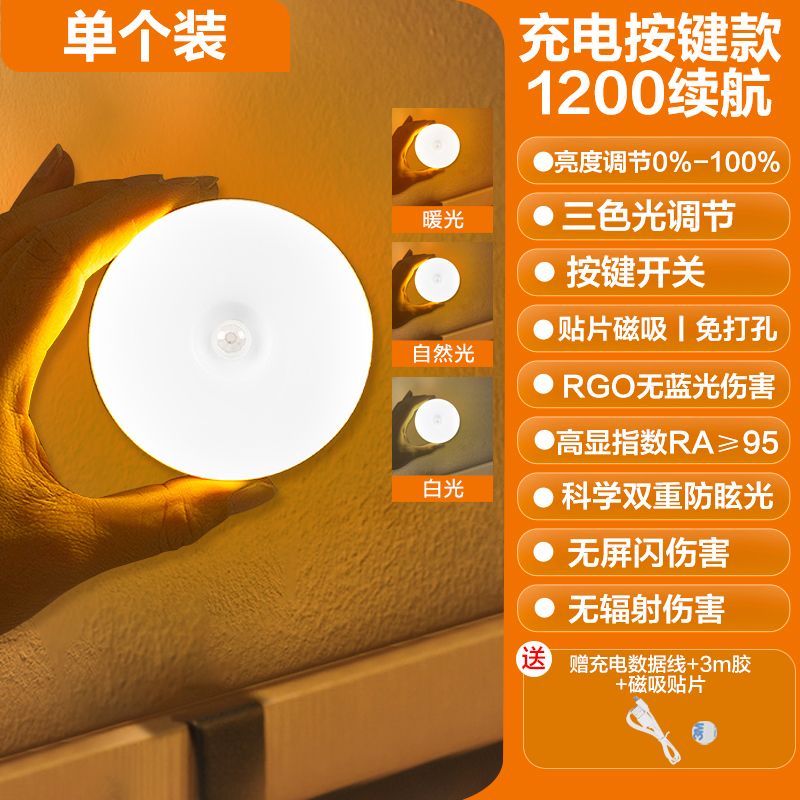 单个装

暖光

自然光

白光

充电按键款
1200续航

●亮度调节0%-100%

● 三色光调节

● 按键开关

●贴片磁吸丨免打孔

● RGO无蓝光伤害

●高显指数RA≥95

● 科学双重防眩光

● 无屏闪伤害

● 无辐射伤害

送

赠充电数据线+3m胶
+磁吸贴片