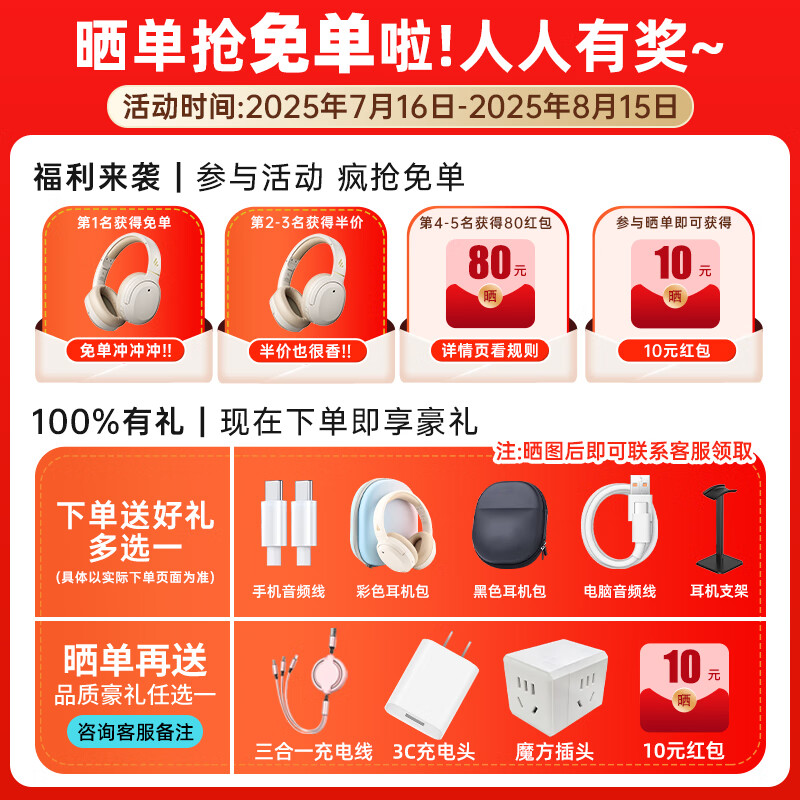 晒单抢免单啦!人人有奖~

活动时间:2025年7月16日-2025年8月15日

福利来袭 | 参与活动 疯抢免单

第1名获得免单
免单冲冲冲!!

第2-3名获得半价
半价也很香!!

第4-5名获得80红包
80元
晒
详情页看规则

参与晒单即可获得
10元
晒
10元红包

100%有礼 | 现在下单即享豪礼

注:晒图后即可联系客服领取

下单送好礼
多选一
(具体以实际下单页面为准)

手机音频线
彩色耳机包
黑色耳机包
电脑音频线
耳机支架

晒单再送
品质豪礼任选一
咨询客服备注

三合一充电线
3C充电头
魔方插头
10元
晒
10元红包