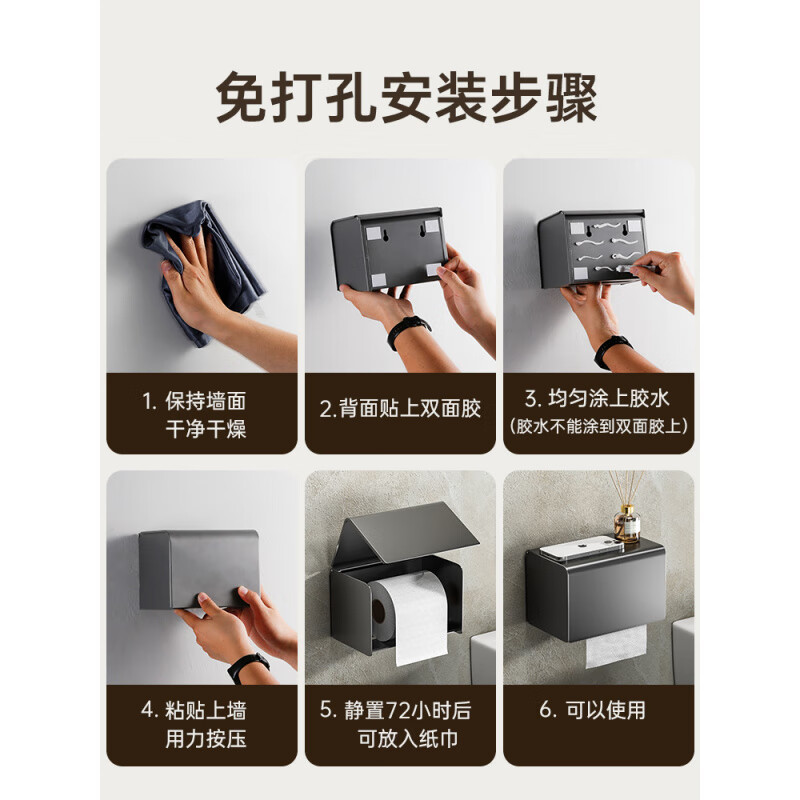 免打孔安装步骤

1. 保持墙面干净干燥

2.背面贴上双面胶

3. 均匀涂上胶水
（胶水不能涂到双面胶上）

4. 粘贴上墙用力按压

5. 静置72小时后可放入纸巾

6. 可以使用