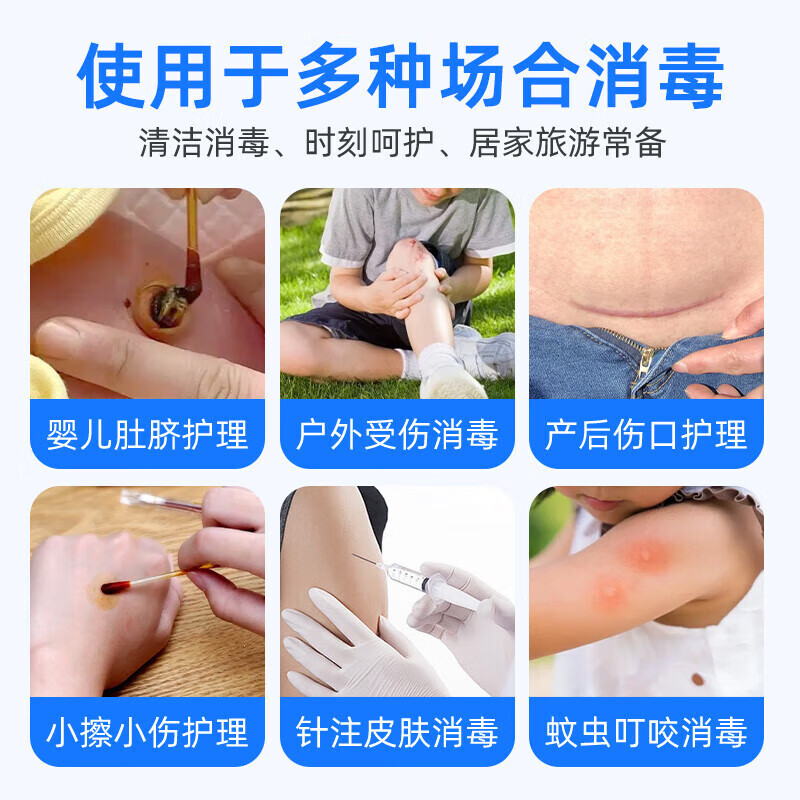 使用于多种场合消毒

清洁消毒、时刻呵护、居家旅游常备

婴儿肚脐护理

户外受伤消毒

产后伤口护理

小擦小伤护理

针注皮肤消毒

蚊虫叮咬消毒