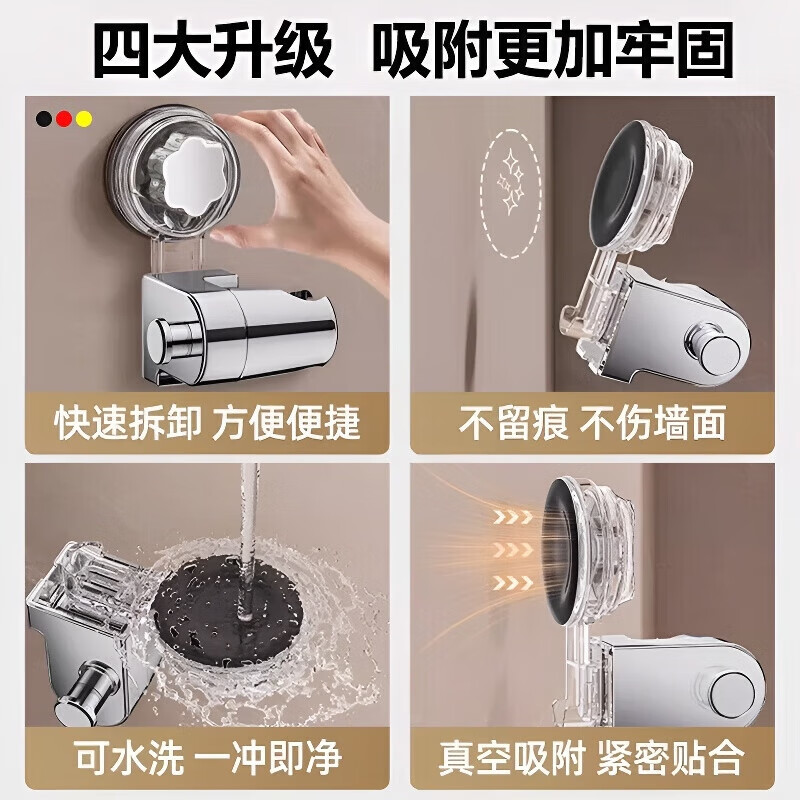 四大升级 吸附更加牢固

快速拆卸 方便便捷

不留痕 不伤墙面

可水洗 一冲即净

真空吸附 紧密贴合