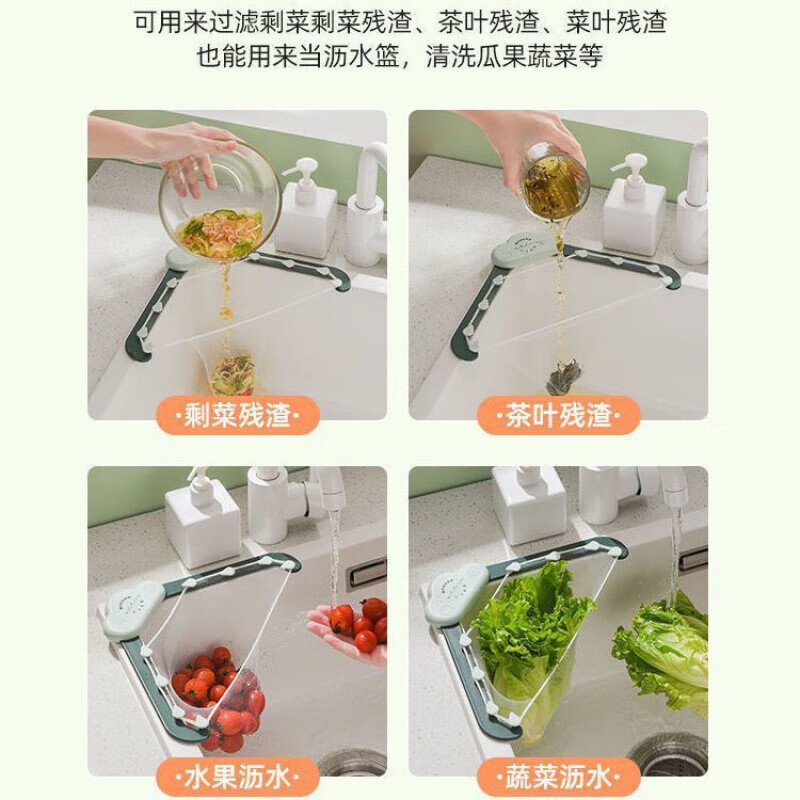 可用来过滤剩菜剩菜残渣、茶叶残渣、菜叶残渣
也能用来当沥水篮，清洗瓜果蔬菜等

·剩菜残渣·

·茶叶残渣·

·水果沥水·

·蔬菜沥水·