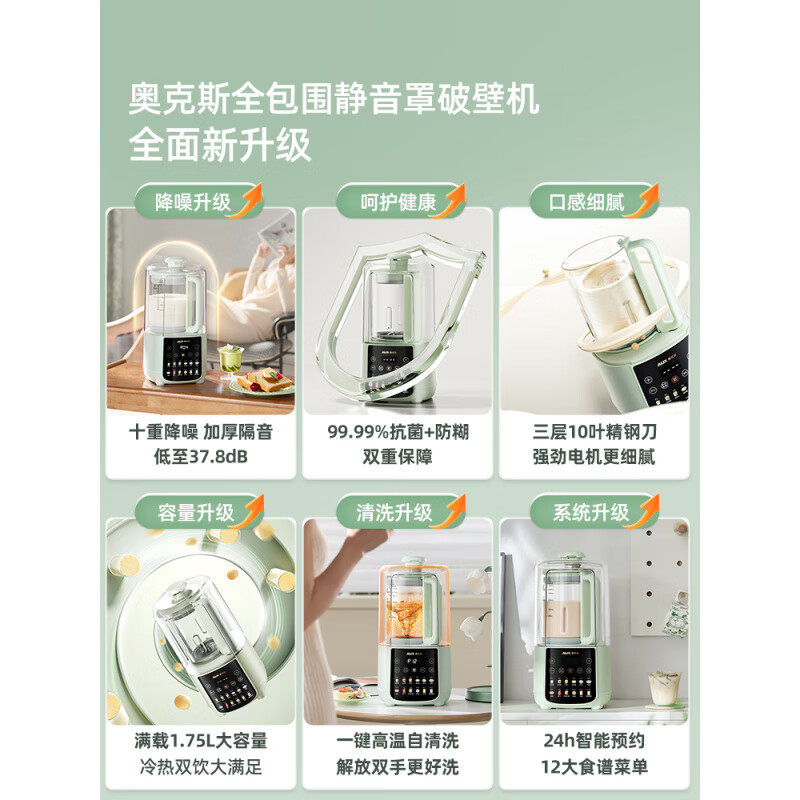 奥克斯全包围静音罩破壁机
全面新升级

降噪升级

十重降噪 加厚隔音
低至37.8dB

呵护健康

99.99%抗菌+防糊
双重保障

口感细腻

三层10叶精钢刀
强劲电机更细腻

容量升级

满载1.75L大容量
冷热双饮大满足

清洗升级

一键高温自清洗
解放双手更好洗

系统升级

24h智能预约
12大食谱菜单