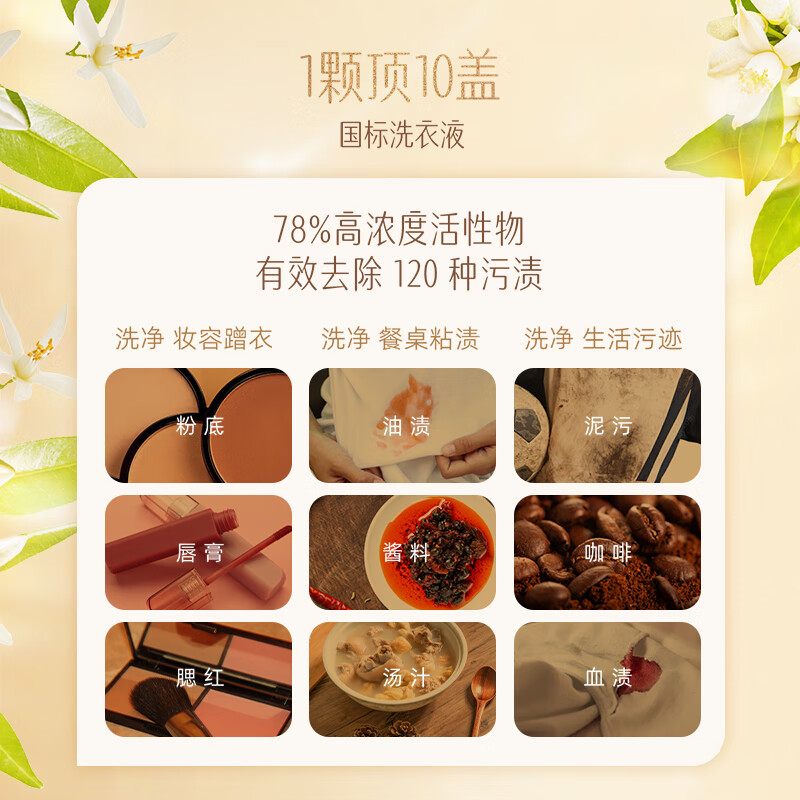 1颗顶10盖
国标洗衣液

78%高浓度活性物
有效去除 120 种污渍

洗净 妆容蹭衣

粉底

唇膏

腮红

洗净 餐桌粘渍

油渍

酱料

汤汁

洗净 生活污迹

泥污

咖啡

血渍