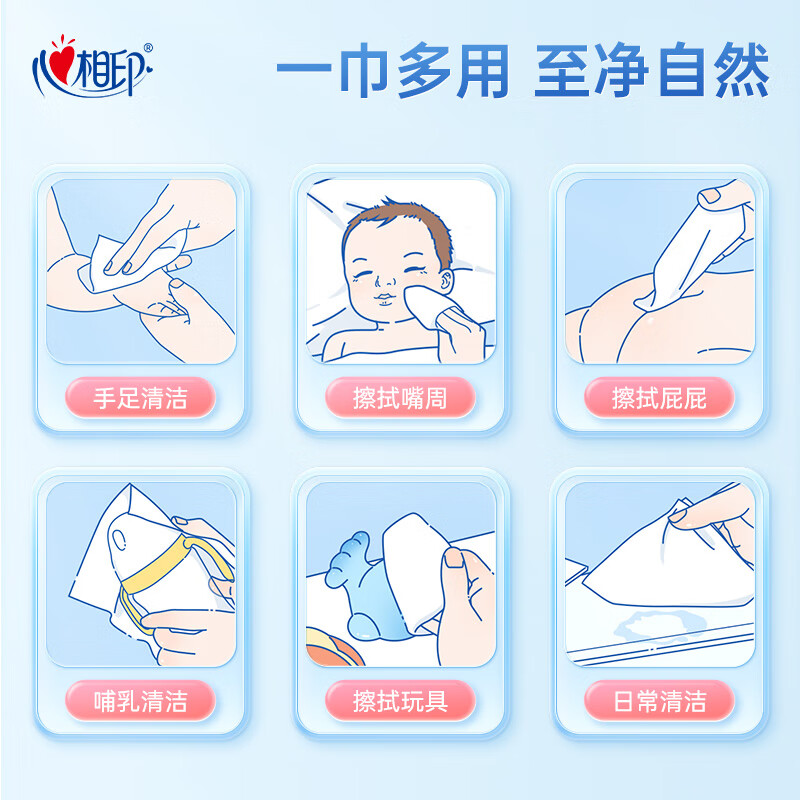 心相印®

一巾多用 至净自然

手足清洁

擦拭嘴周

擦拭屁屁

哺乳清洁

擦拭玩具

日常清洁