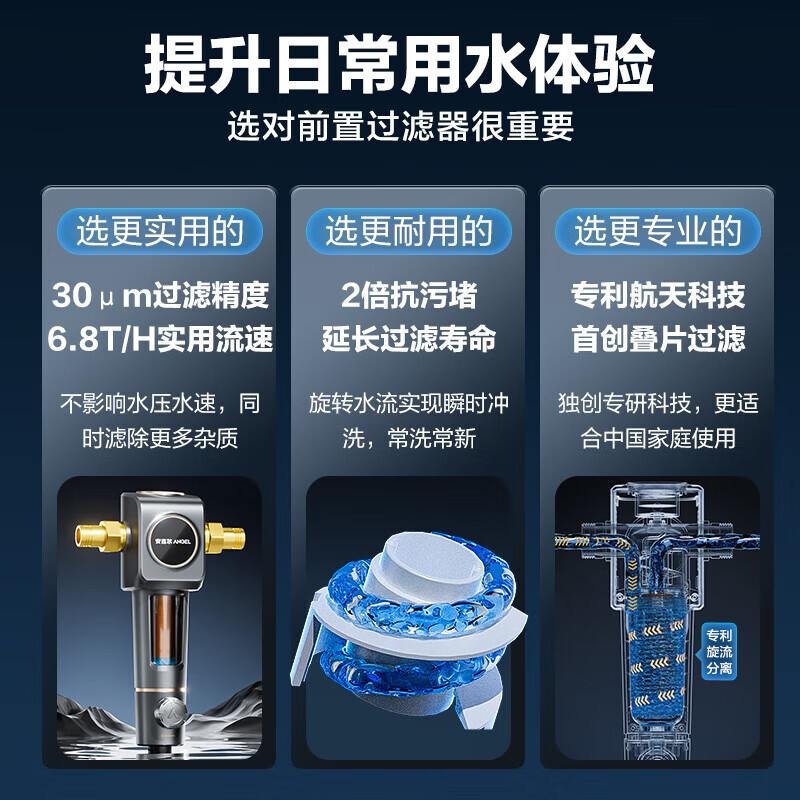 提升日常用水体验

选对前置过滤器很重要

选更实用的

30μm过滤精度
6.8T/H实用流速

不影响水压水速，同时滤除更多杂质

安吉尔 ANGEL

选更耐用的

2倍抗污堵
延长过滤寿命

旋转水流实现瞬时冲洗，常洗常新

选更专业的

专利航天科技
首创叠片过滤

独创专研科技，更适合中国家庭使用

专利
旋流
分离