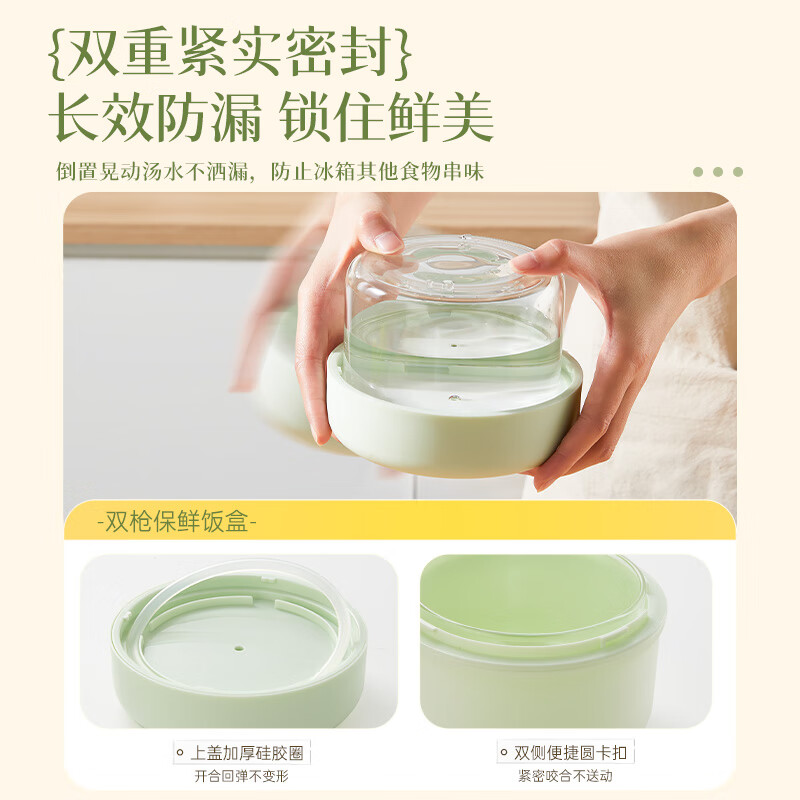 {双重紧实密封}
长效防漏 锁住鲜美

倒置晃动汤水不洒漏，防止冰箱其他食物串味

-双枪保鲜饭盒-

上盖加厚硅胶圈
开合回弹不变形

双侧便捷圆卡扣
紧密咬合不送动