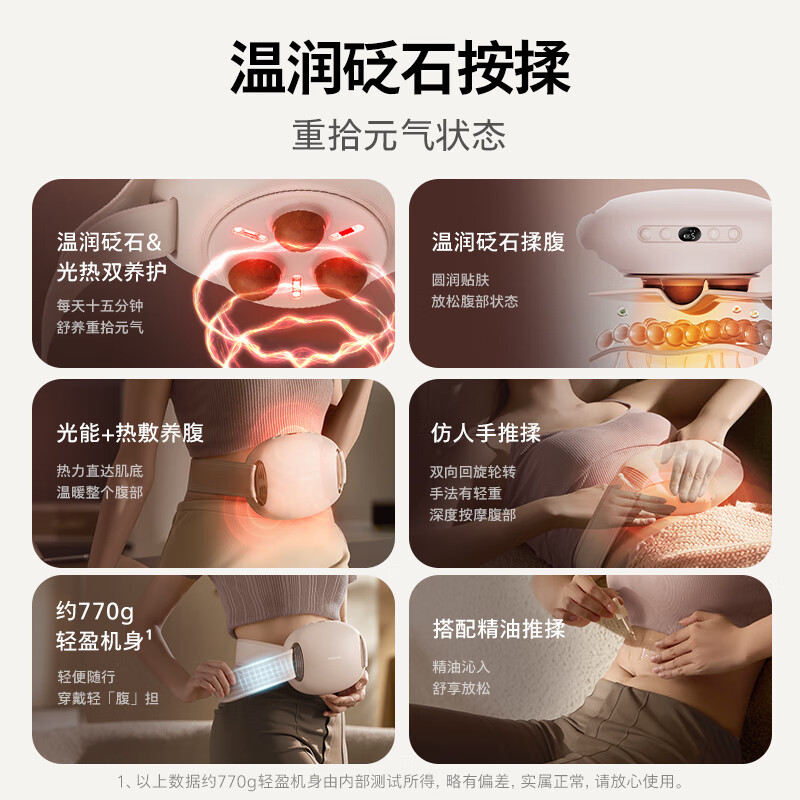 温润砭石按揉

重拾元气状态

温润砭石&
光热双养护

每天十五分钟
舒养重拾元气

温润砭石揉腹

圆润贴肤
放松腹部状态

光能+热敷养腹

热力直达肌底
温暖整个腹部

仿人手推揉

双向回旋轮转
手法有轻重
深度按摩腹部

约770g
轻盈机身$^1$

轻便随行
穿戴轻「腹」担

搭配精油推揉

精油沁入
舒享放松

1、以上数据约770g轻盈机身由内部测试所得，略有偏差，实属正常，请放心使用。