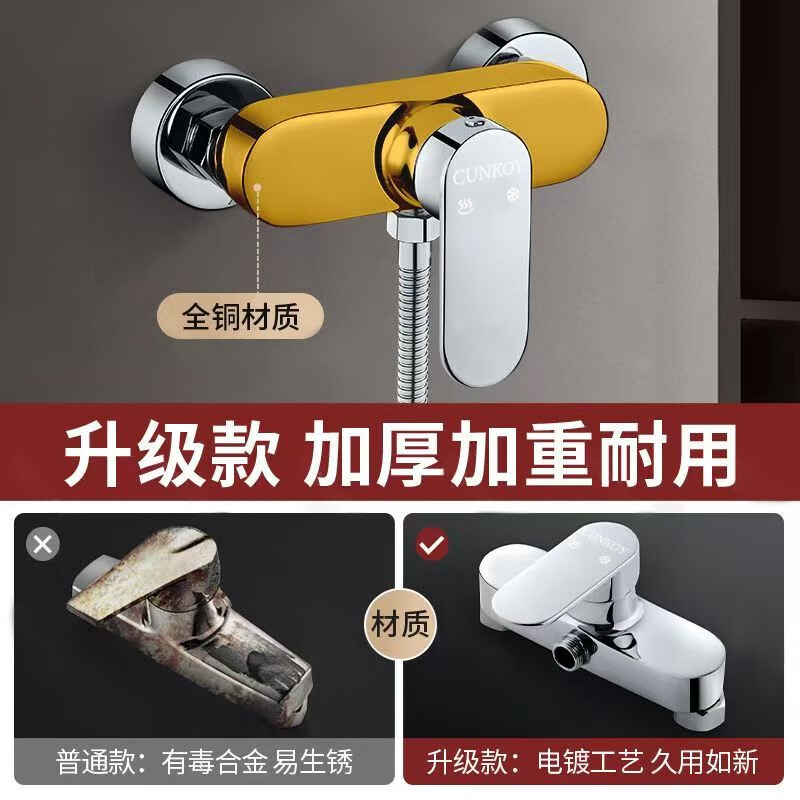 CUNKOY

全铜材质

升级款 加厚加重耐用

CUNKOY

材质

普通款：有毒合金 易生锈

升级款：电镀工艺 久用如新