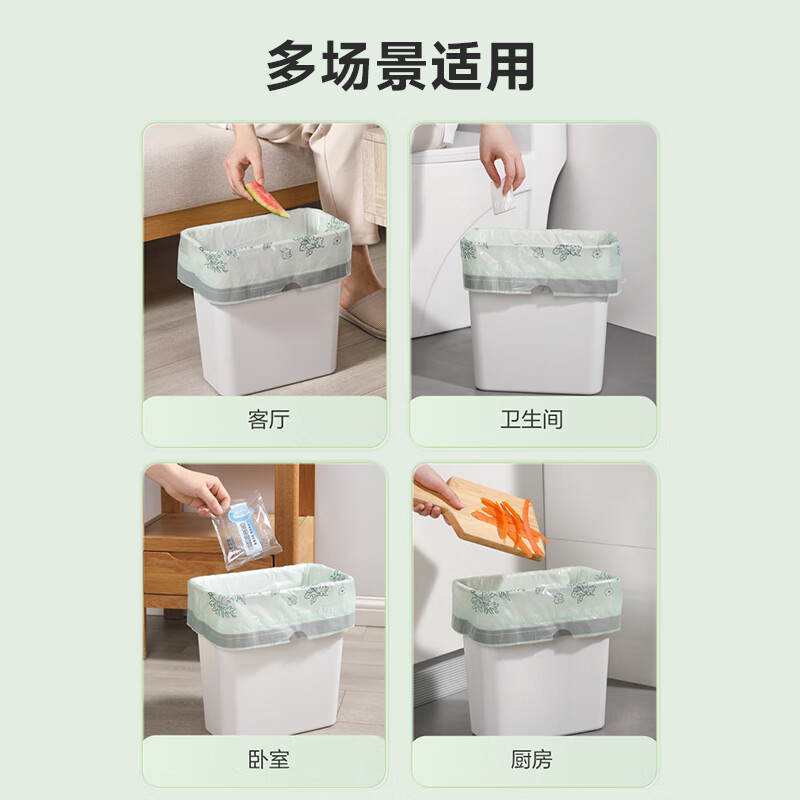 多场景适用

客厅

卫生间

卧室

厨房