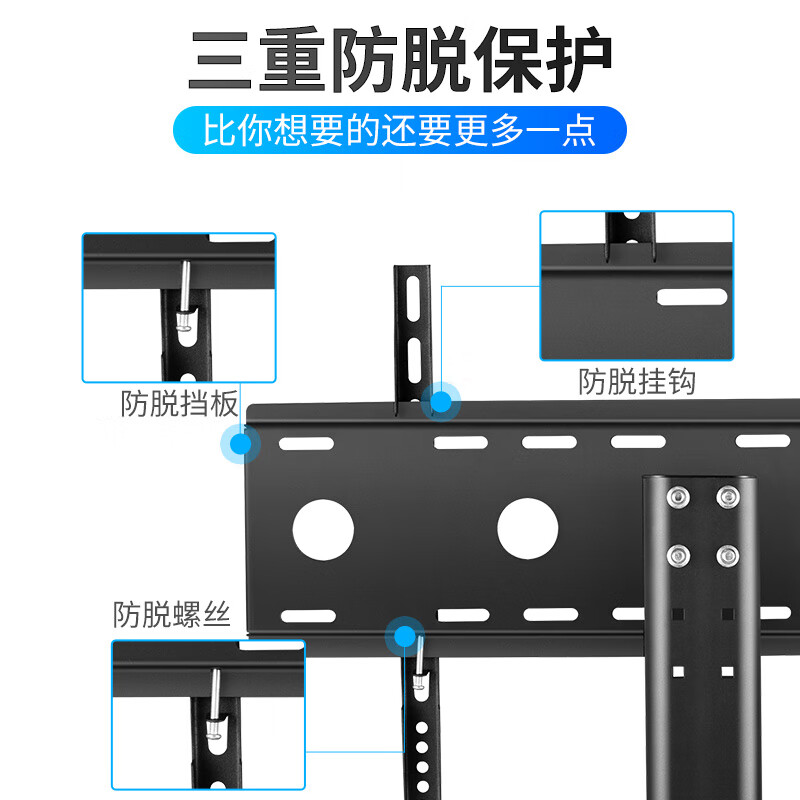 三重防脱保护

比你想要的还要更多一点

防脱挡板

防脱挂钩

防脱螺丝