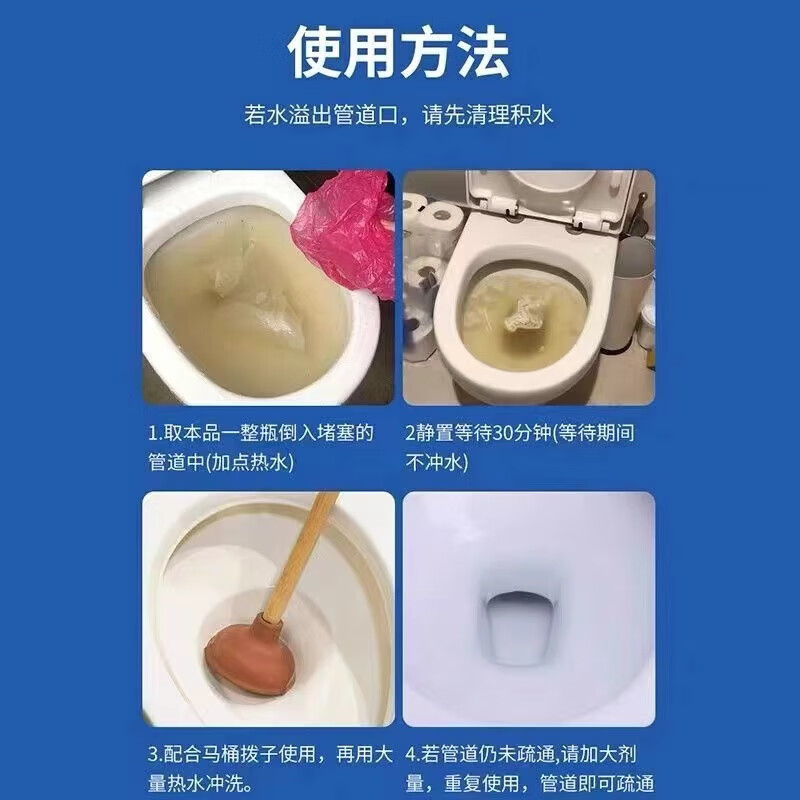 使用方法

若水溢出管道口，请先清理积水

1.取本品一整瓶倒入堵塞的管道中(加点热水)

2静置等待30分钟(等待期间不冲水)

3.配合马桶拨子使用，再用大量热水冲洗。

4.若管道仍未疏通,请加大剂量，重复使用，管道即可疏通