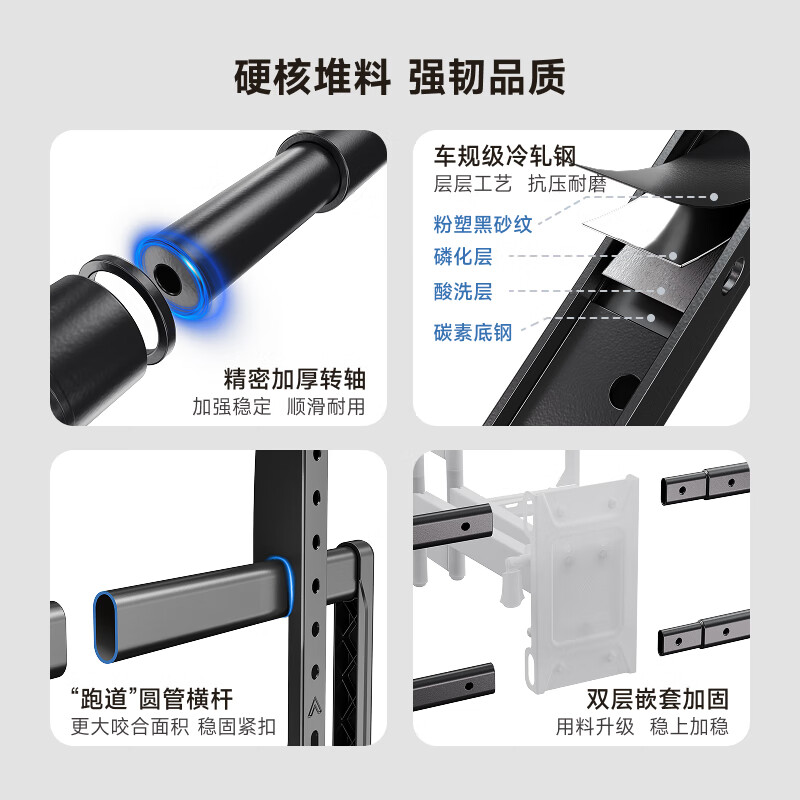 硬核堆料 强韧品质

精密加厚转轴
加强稳定 顺滑耐用

车规级冷轧钢
层层工艺 抗压耐磨
粉塑黑砂纹
磷化层
酸洗层
碳素底钢

“跑道”圆管横杆
更大咬合面积 稳固紧扣

双层嵌套加固
用料升级 稳上加稳