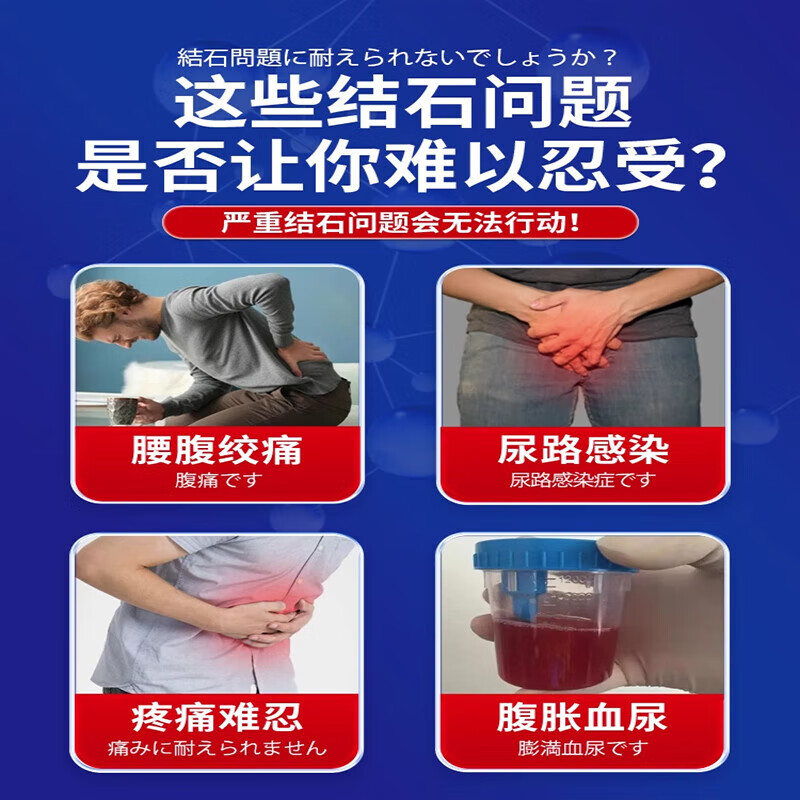 結石問題に耐えられないでしょうか？

这些结石问题
是否让你难以忍受？

严重结石问题会无法行动！

腰腹绞痛
腹痛です

尿路感染
尿路感染症です

疼痛难忍
痛みに耐えられません

腹胀血尿
膨満血尿です