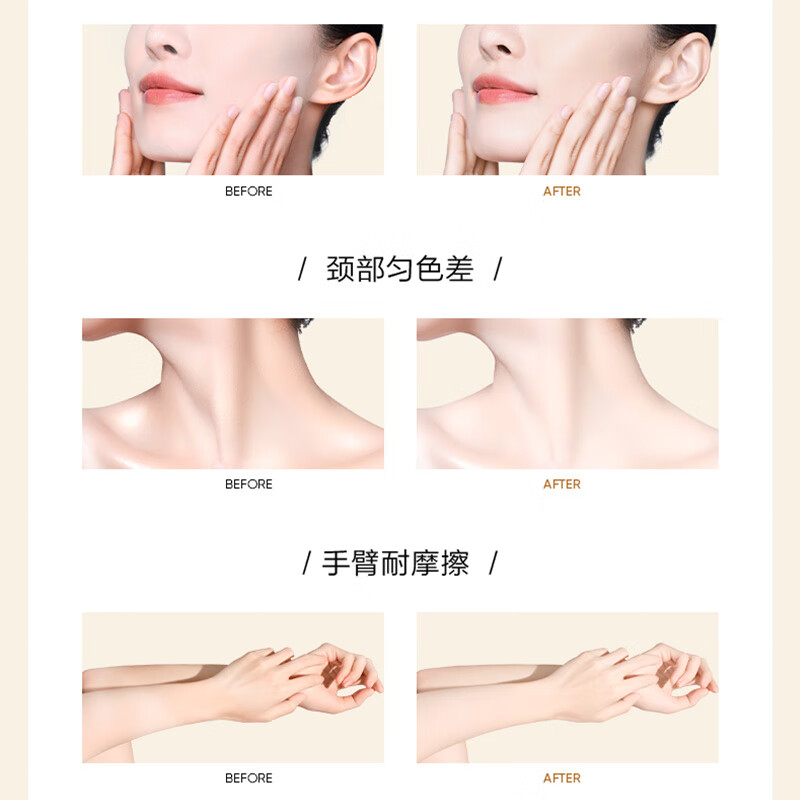 BEFORE

AFTER

/ 颈部匀色差 /

BEFORE

AFTER

/ 手臂耐摩擦 /

BEFORE

AFTER