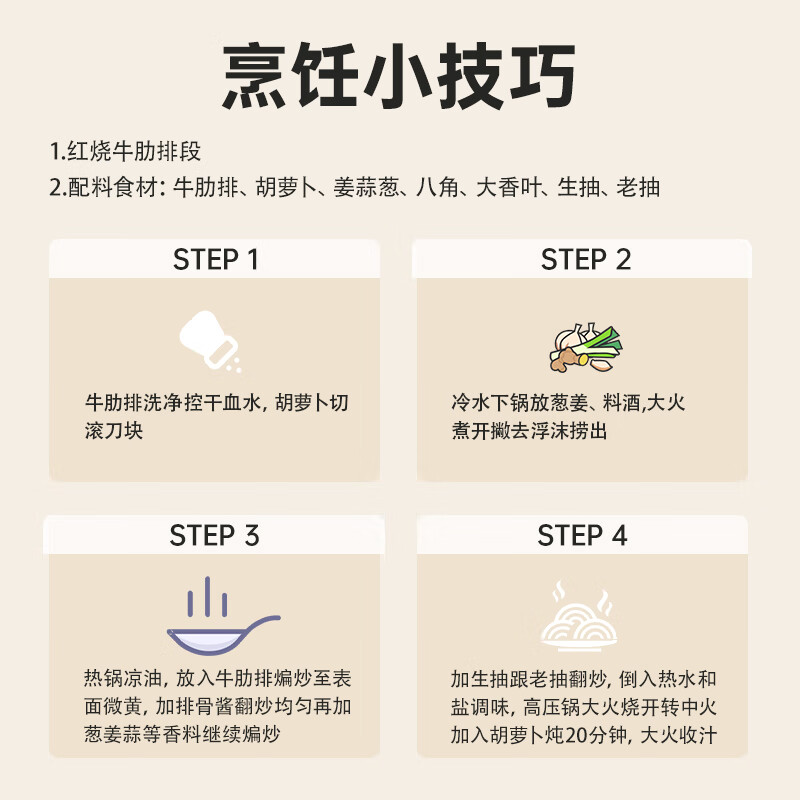 烹饪小技巧

1.红烧牛肋排段

2.配料食材：牛肋排、胡萝卜、姜蒜葱、八角、大香叶、生抽、老抽

STEP 1

牛肋排洗净控干血水，胡萝卜切滚刀块

STEP 2

冷水下锅放葱姜、料酒,大火煮开撇去浮沫捞出

STEP 3

热锅凉油，放入牛肋排煸炒至表面微黄，加排骨酱翻炒均匀再加葱姜蒜等香料继续煸炒

STEP 4

加生抽跟老抽翻炒，倒入热水和盐调味，高压锅大火烧开转中火加入胡萝卜炖20分钟，大火收汁