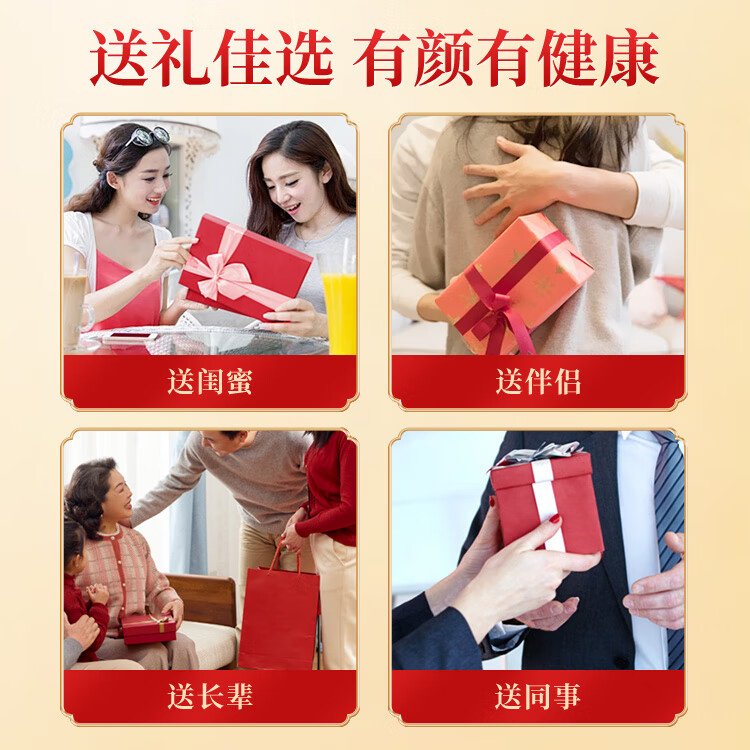 送礼佳选 有颜有健康

送闺蜜

送伴侣

送长辈

送同事