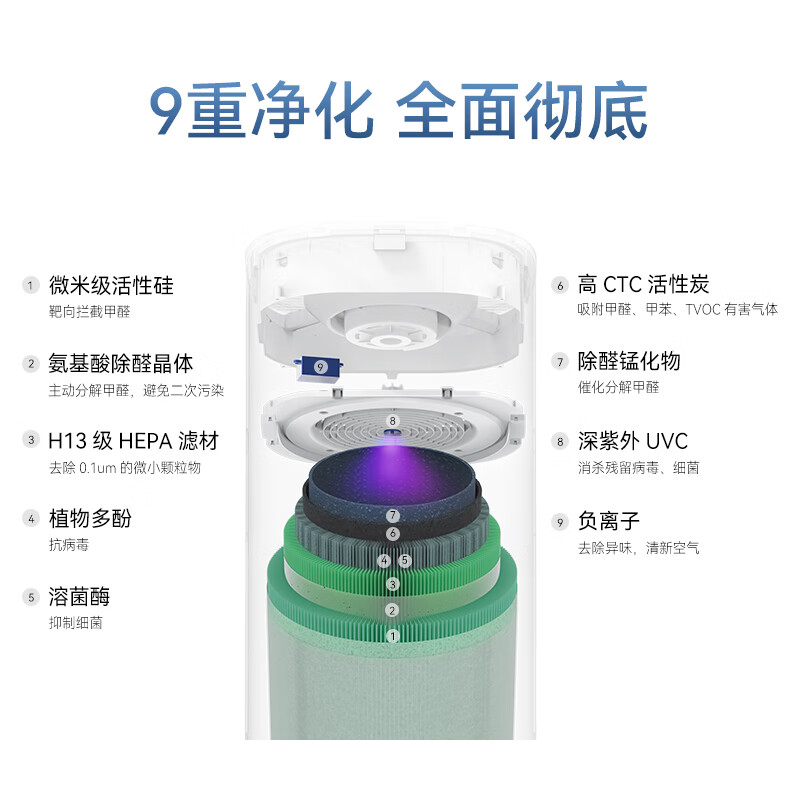 9重净化 全面彻底

1 微米级活性硅
靶向拦截甲醛

2 氨基酸除醛晶体
主动分解甲醛，避免二次污染

3 H13 级 HEPA 滤材
去除 0.1um 的微小颗粒物

4 植物多酚
抗病毒

5 溶菌酶
抑制细菌

9
8
7
6
4 5
3
2
1

6 高 CTC 活性炭
吸附甲醛、甲苯、TVOC 有害气体

7 除醛锰化物
催化分解甲醛

8 深紫外 UVC
消杀残留病毒、细菌

9 负离子
去除异味，清新空气