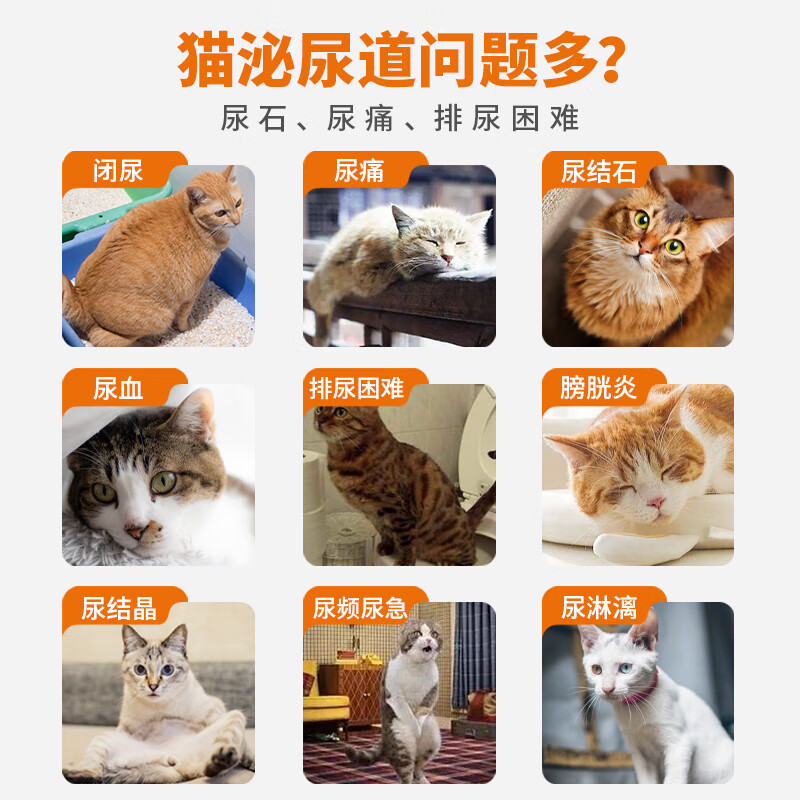 猫泌尿道问题多?

尿石、尿痛、排尿困难

闭尿

尿痛

尿结石

尿血

排尿困难

膀胱炎

尿结晶

尿频尿急

尿淋漓