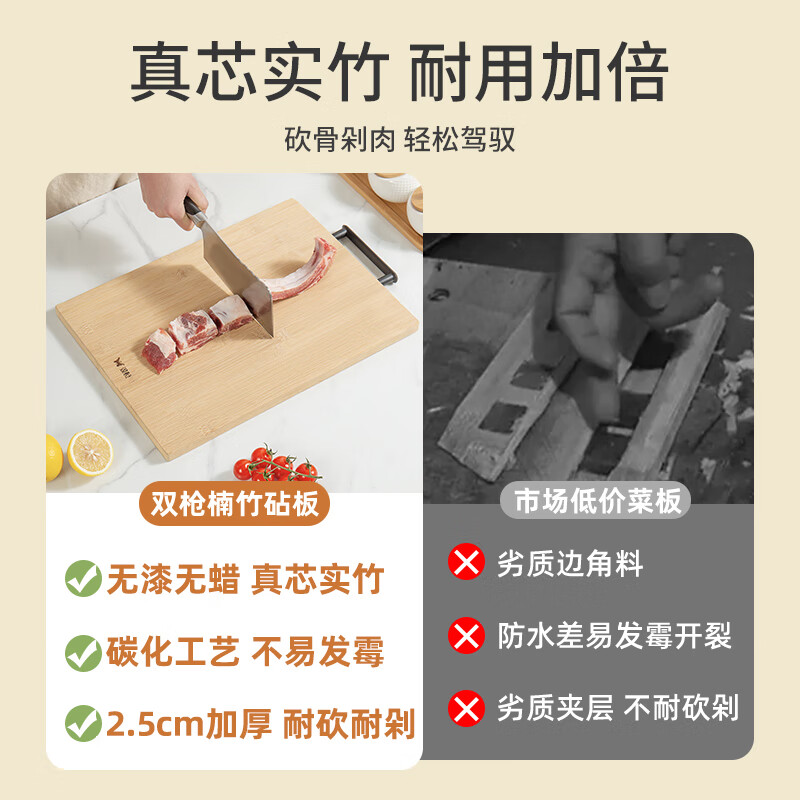 真芯实竹 耐用加倍

砍骨剁肉 轻松驾驭

双枪楠竹砧板

无漆无蜡 真芯实竹

碳化工艺 不易发霉

2.5cm加厚 耐砍耐剁

市场低价菜板

劣质边角料

防水差易发霉开裂

劣质夹层 不耐砍剁