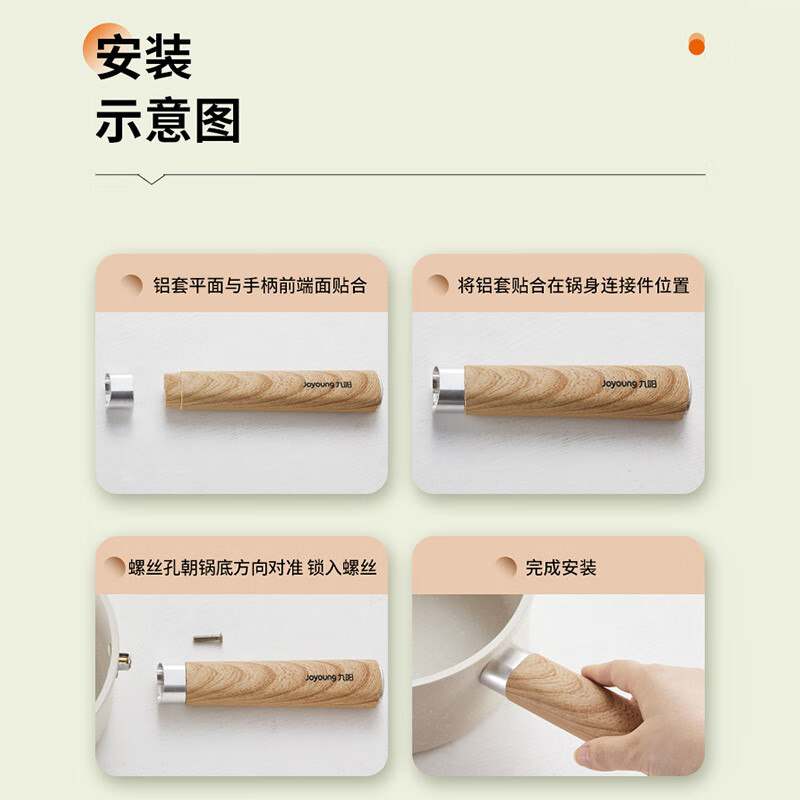 安装
示意图

铝套平面与手柄前端面贴合

Joyoung 九阳

将铝套贴合在锅身连接件位置

Joyoung 九阳

螺丝孔朝锅底方向对准 锁入螺丝

Joyoung 九阳

完成安装