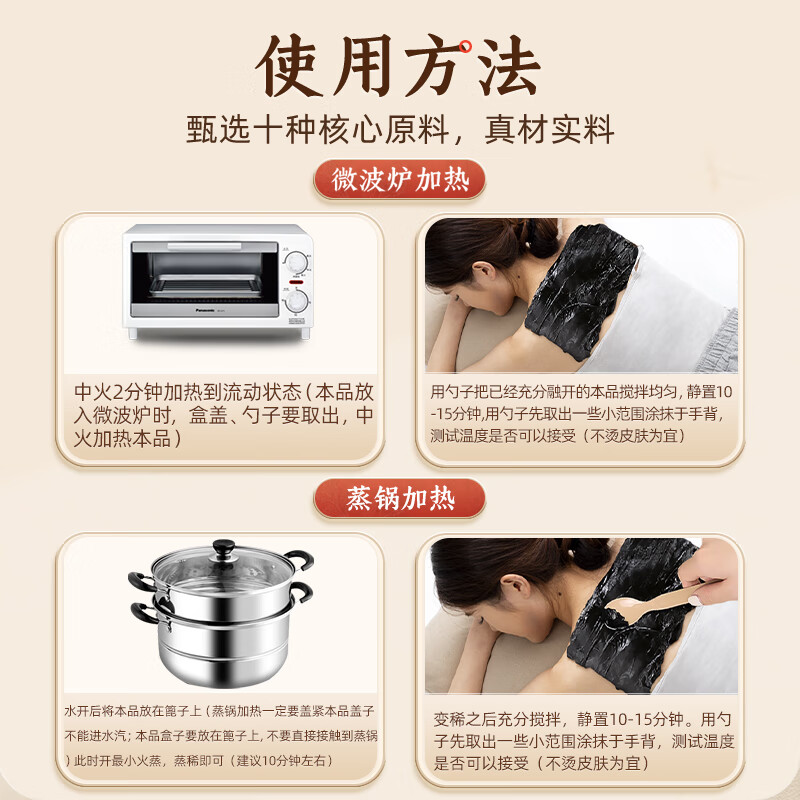 使用方法

甄选十种核心原料，真材实料

微波炉加热

Panasonic

中火2分钟加热到流动状态（本品放入微波炉时，盒盖、勺子要取出，中火加热本品）

用勺子把已经充分融开的本品搅拌均匀，静置10-15分钟，用勺子先取出一些小范围涂抹于手背，测试温度是否可以接受（不烫皮肤为宜）

蒸锅加热

水开后将本品放在篦子上（蒸锅加热一定要盖紧本品盖子不能进水汽；本品盒子要放在篦子上，不要直接接触到蒸锅）此时开最小火蒸，蒸稀即可（建议10分钟左右）

变稀之后充分搅拌，静置10-15分钟。用勺子先取出一些小范围涂抹于手背，测试温度是否可以接受（不烫皮肤为宜）